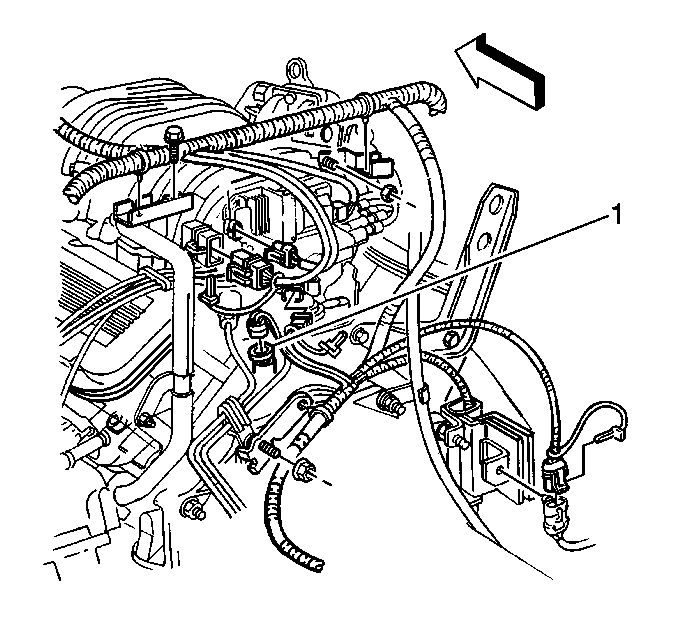 1