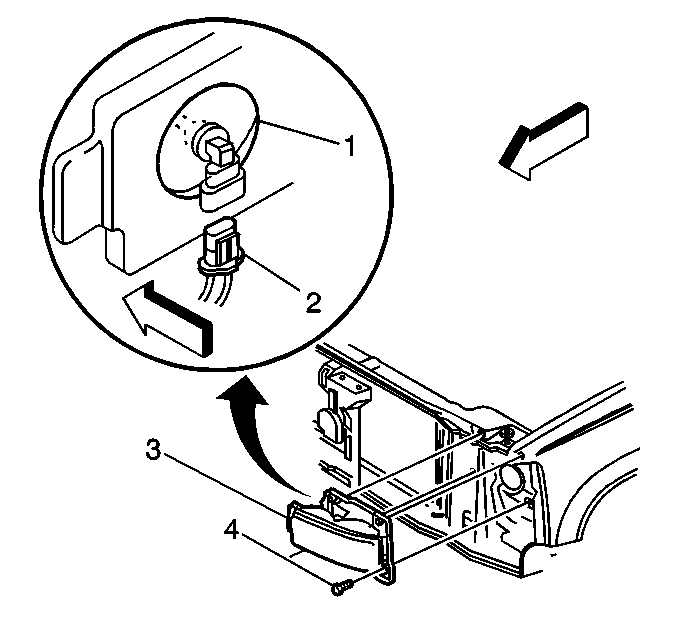 1
2
3
4