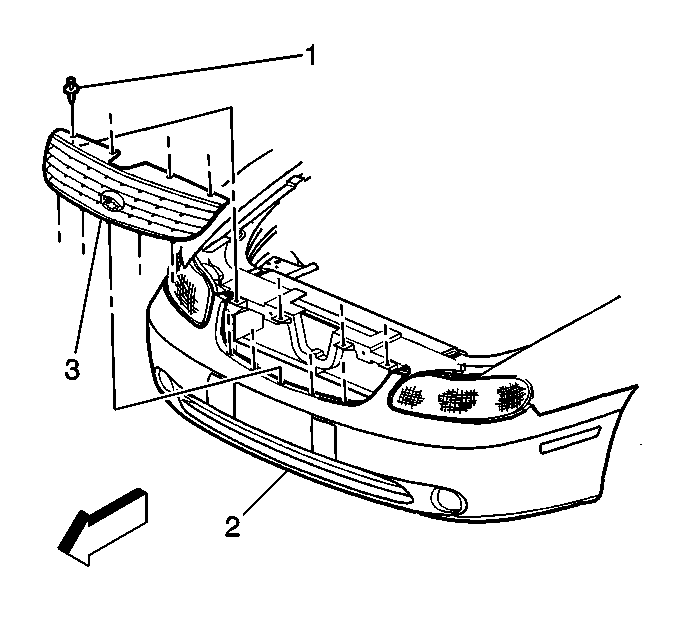 1
3
2