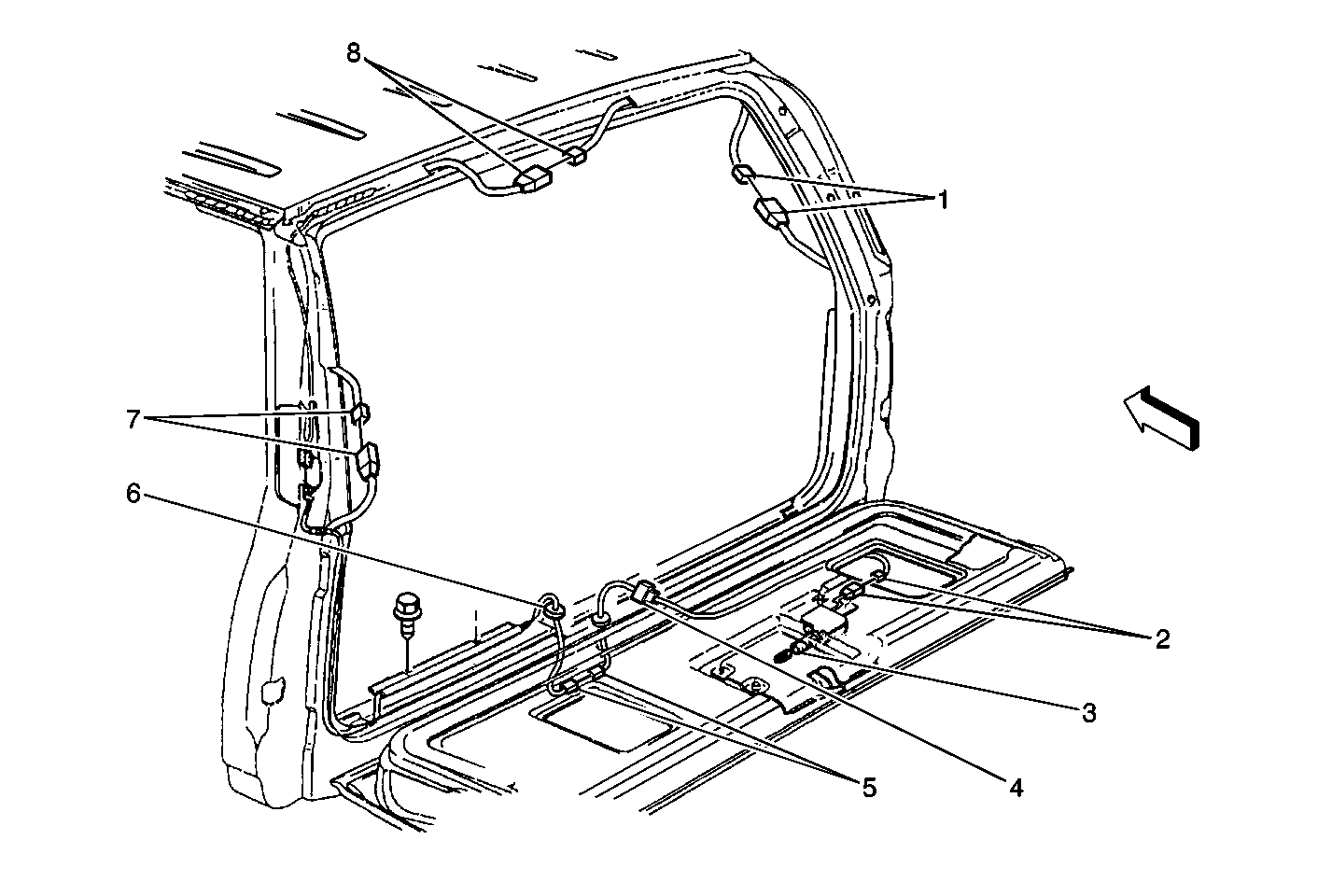 8
1
7
6
2
3
5
4