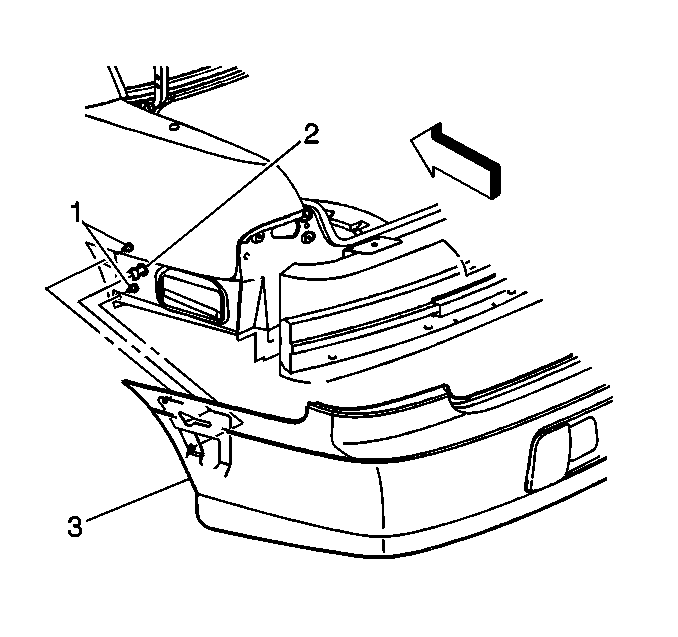 2
1
3