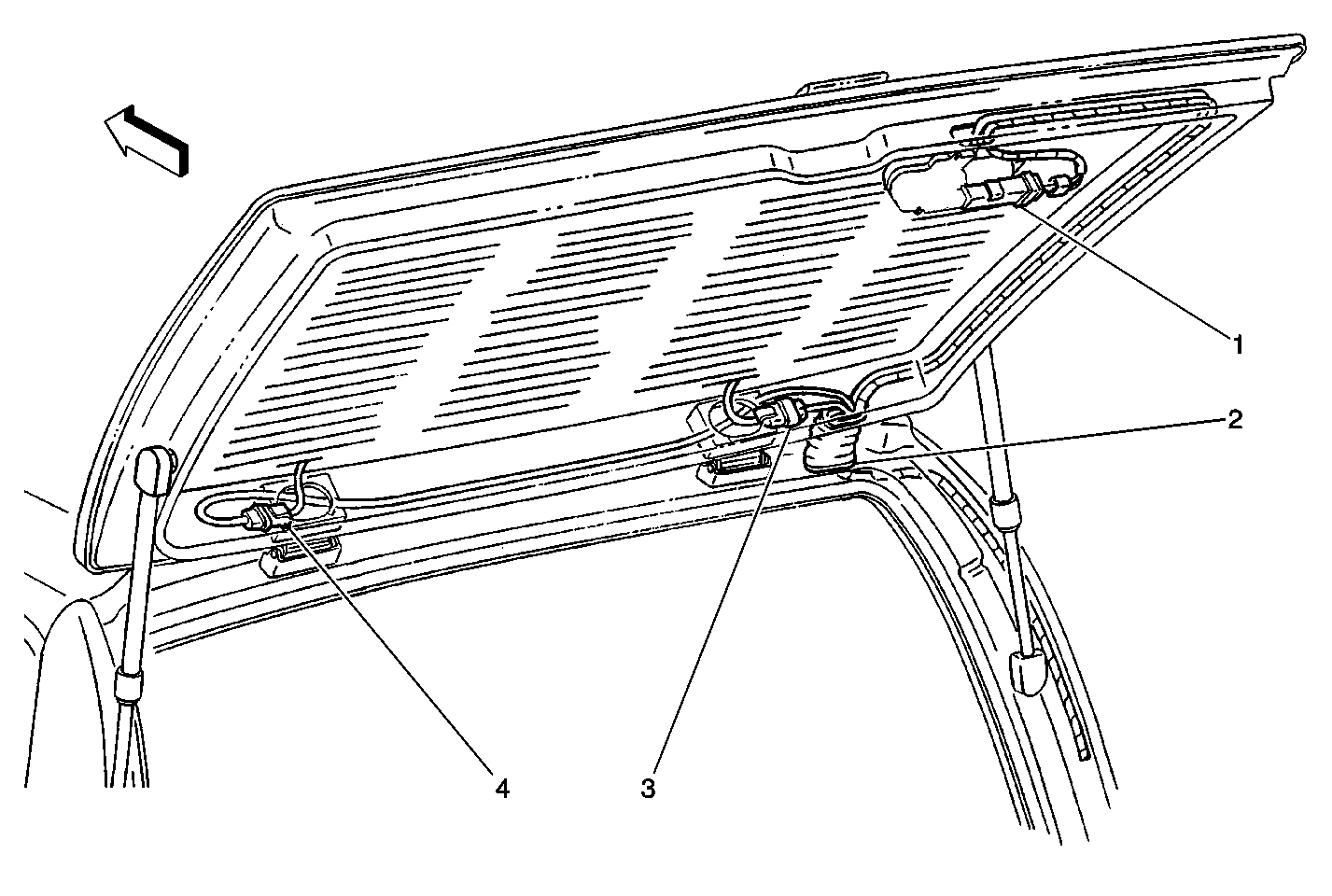 1
2
4
3