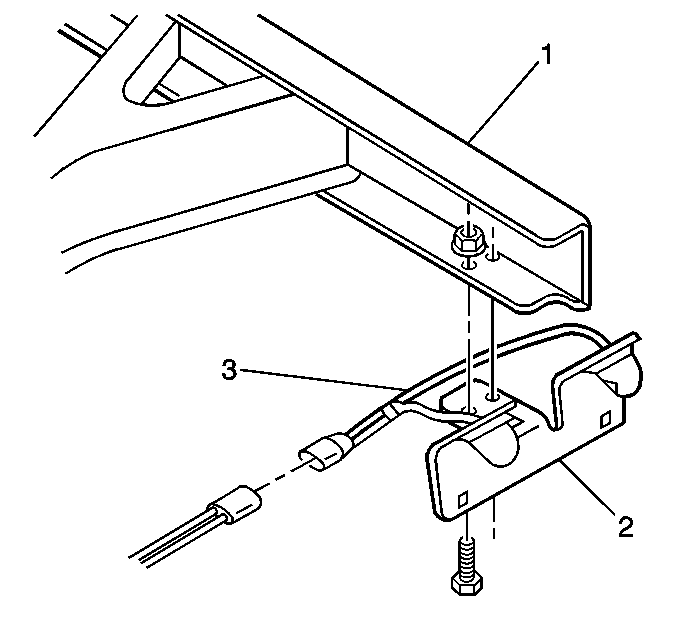 1

3

2