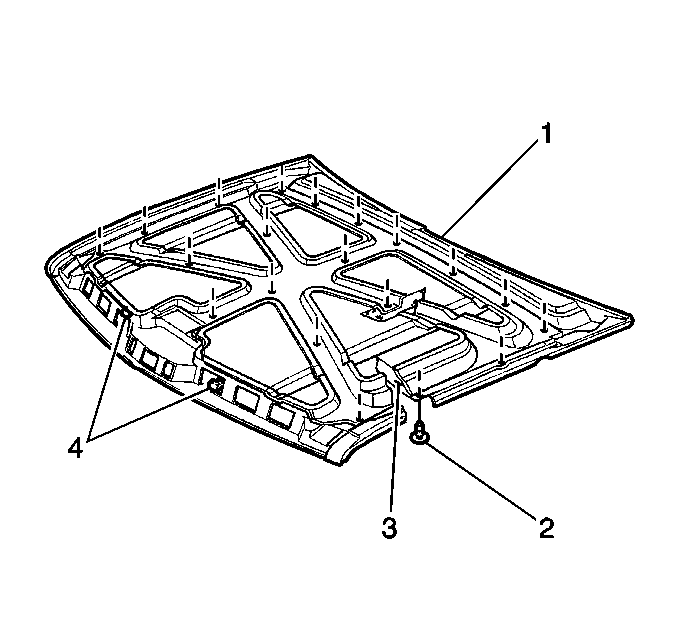 1
4
3
2