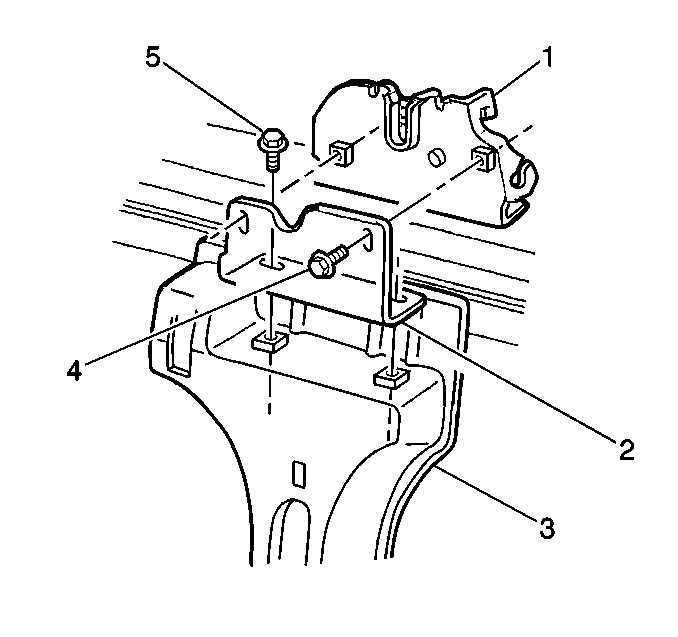 5
1
4
2
3