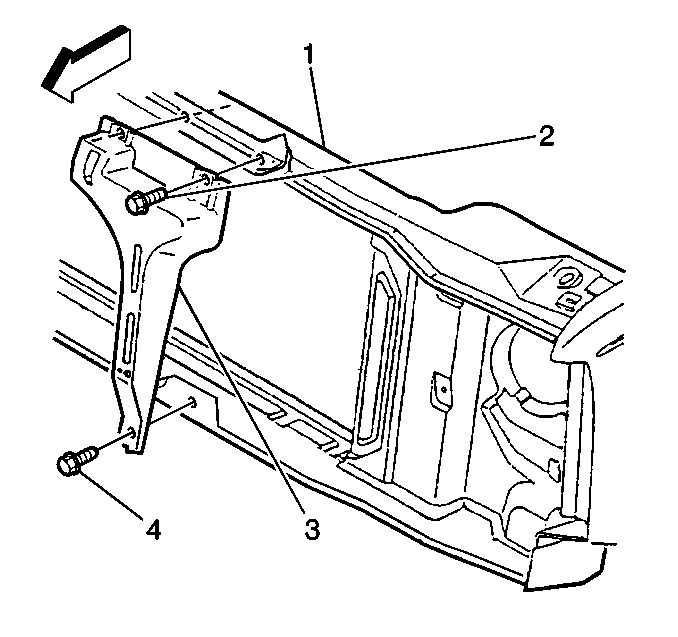 1
2
3
4