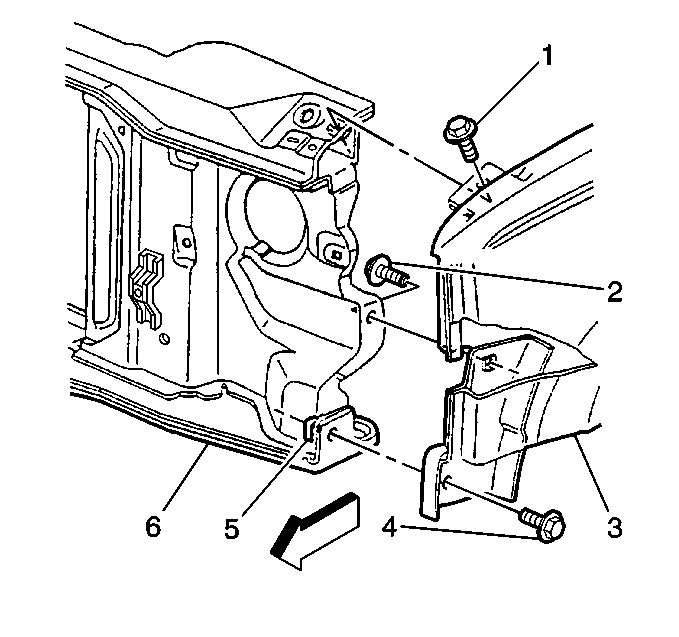 1
2
6
5
4
3