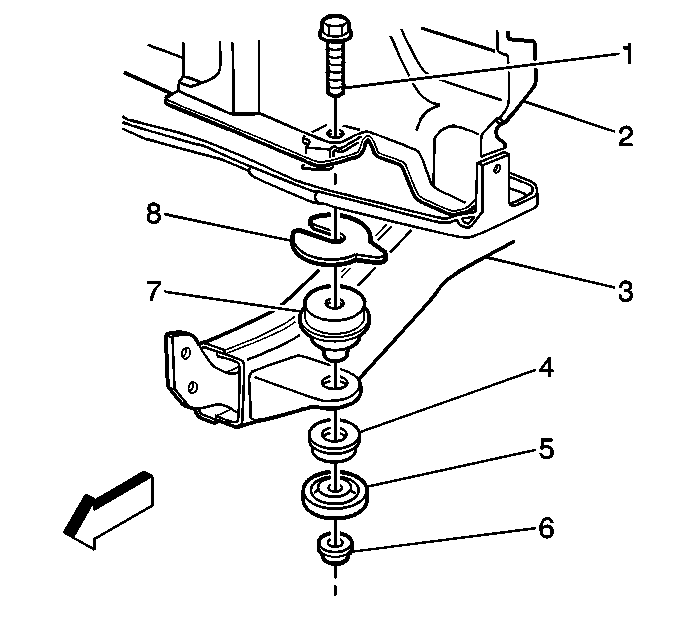 1
2
8
3
7
4
5
6