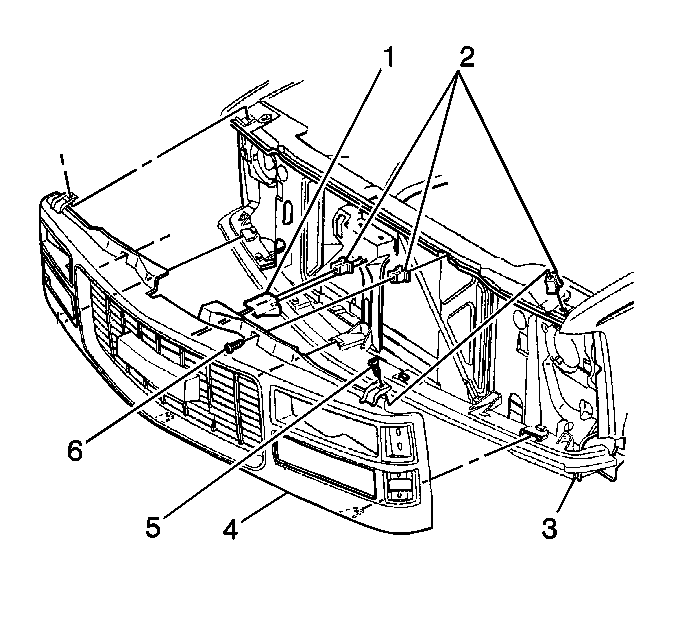 1
2
6
5
4
3