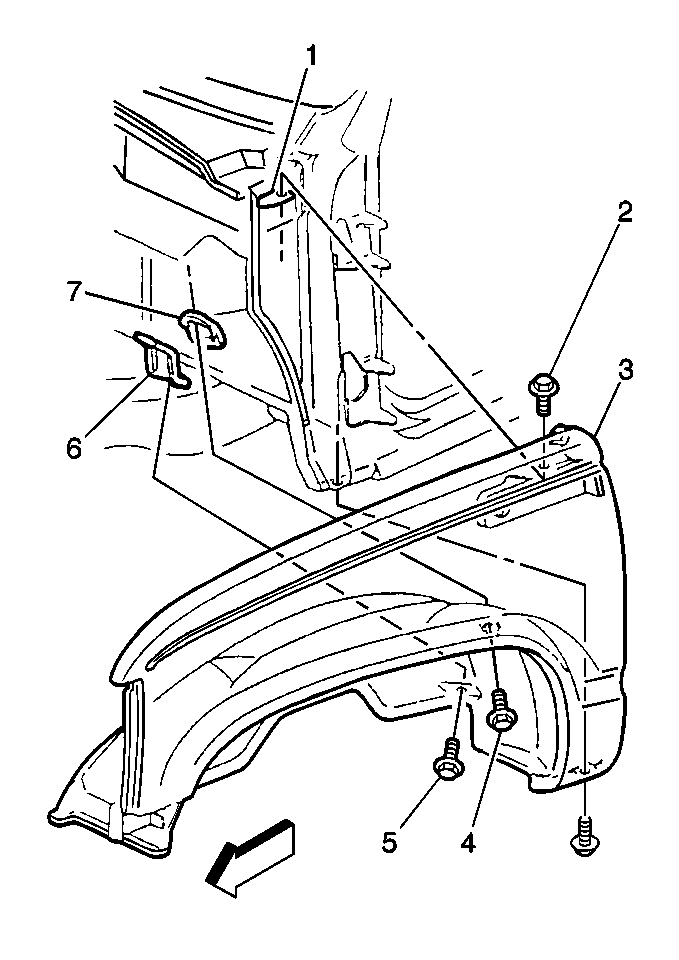 1
2
3
7
6
5
4