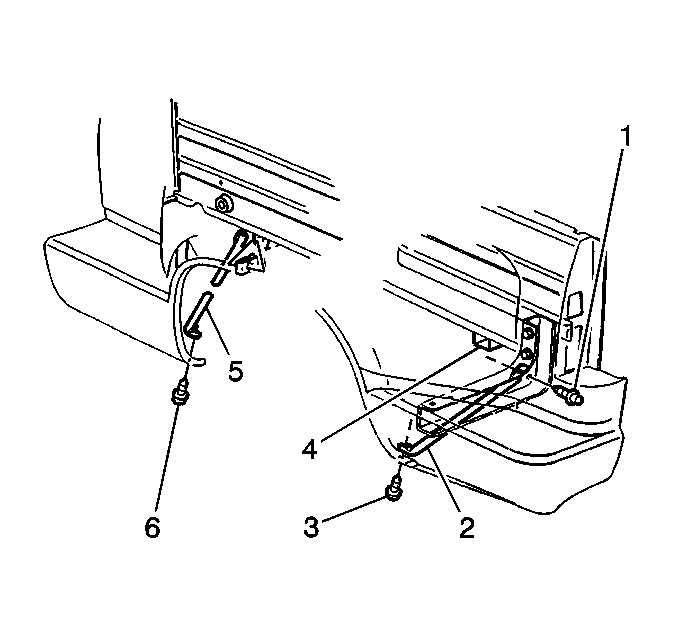 1
5
4
6
3
2