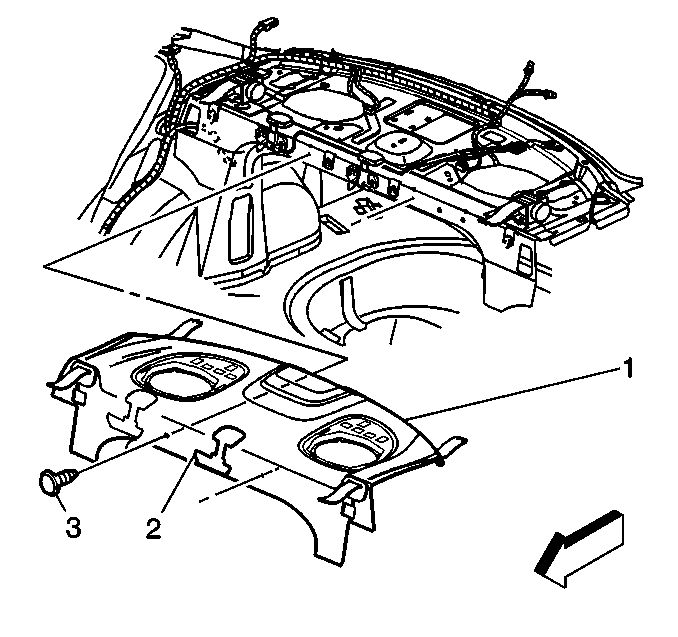 1
3
2