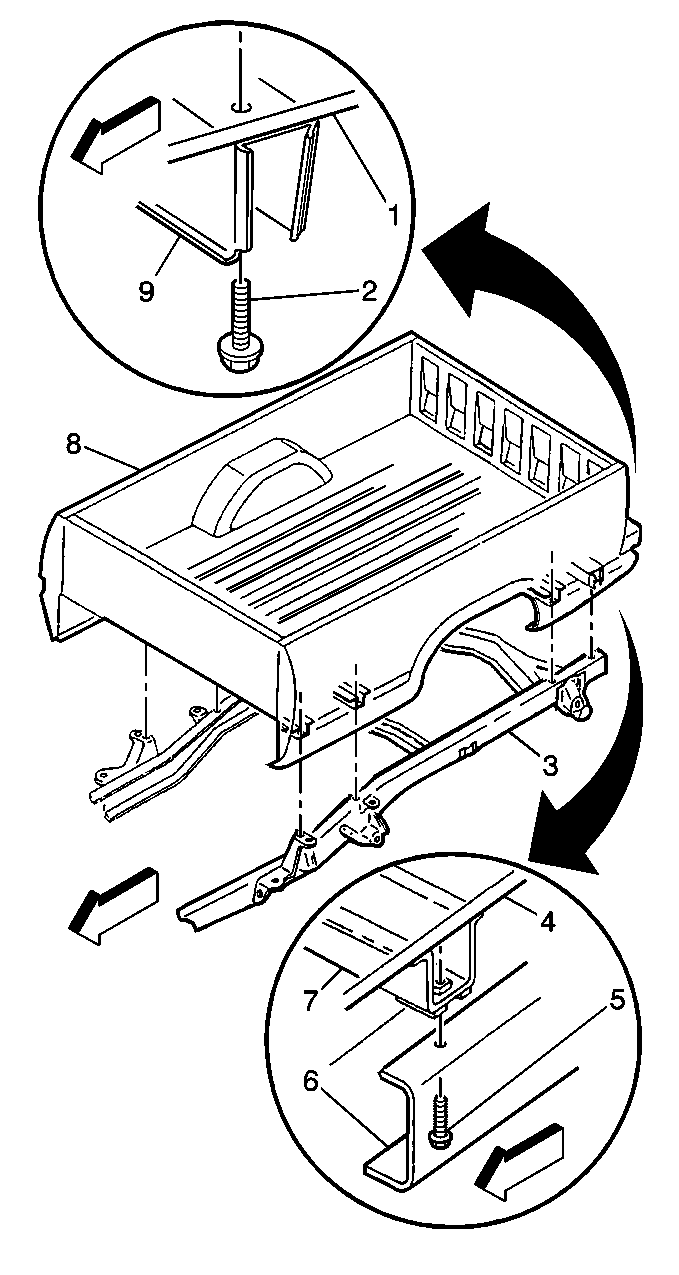 1
9
2
8
3
4
7
5
6