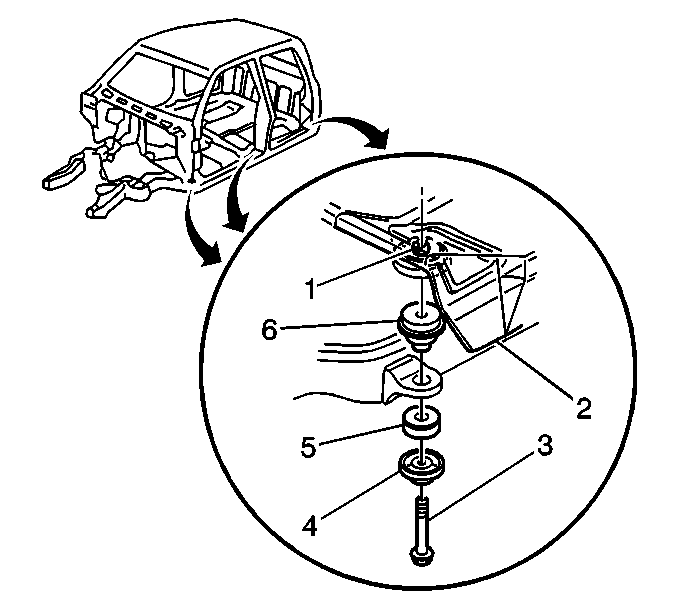 1
6
2
5
3
4