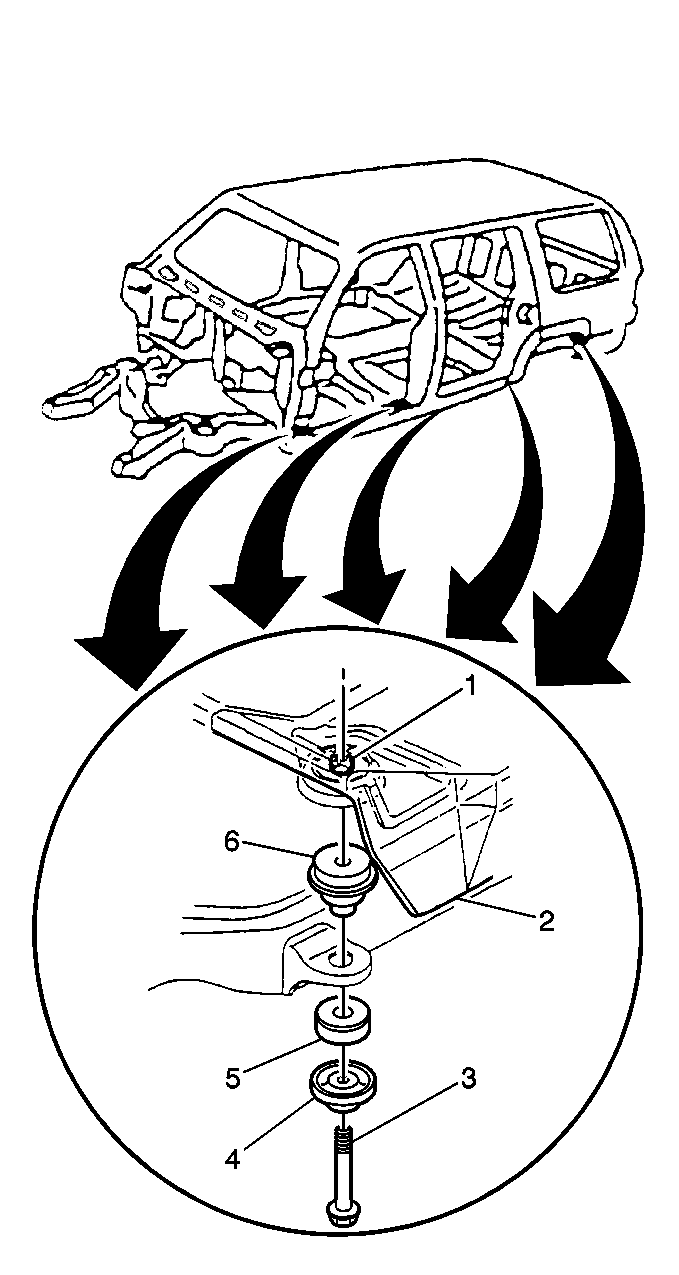 1
6
2
5
3
4