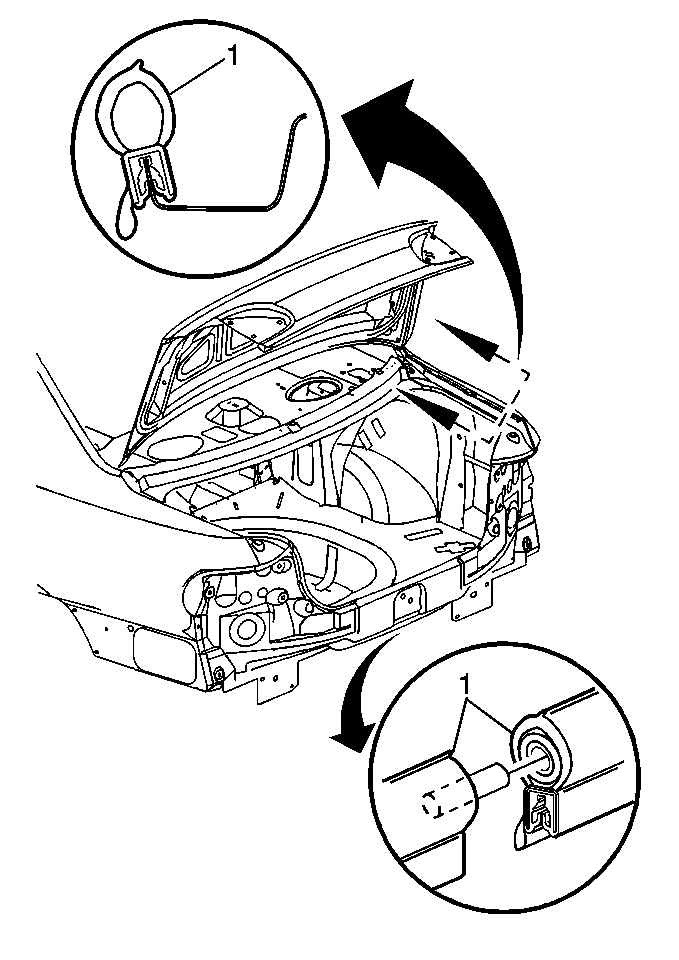 1

1