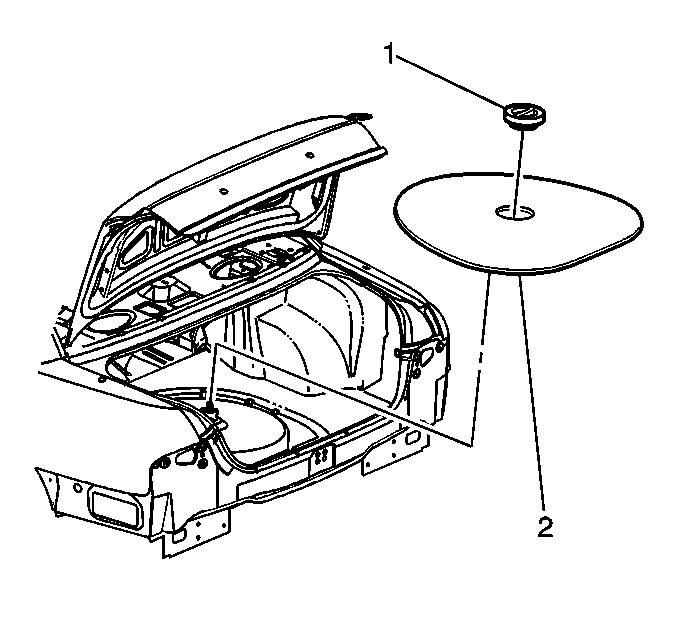 1

2