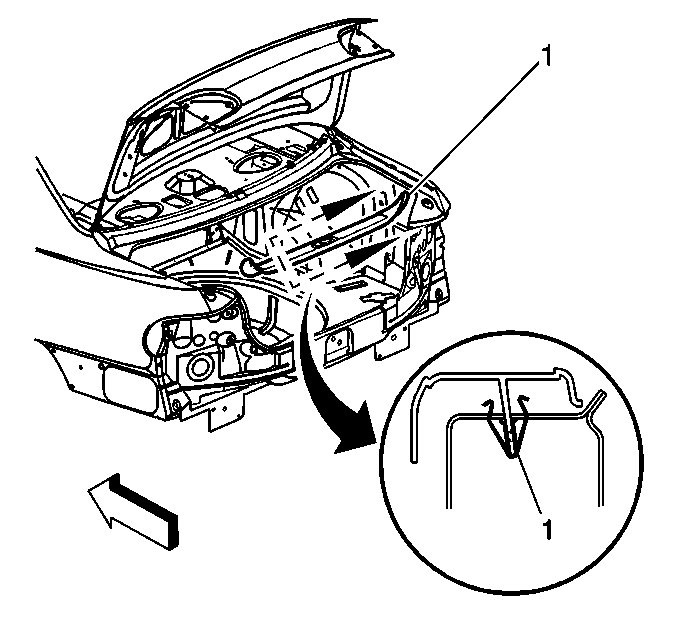 1

1