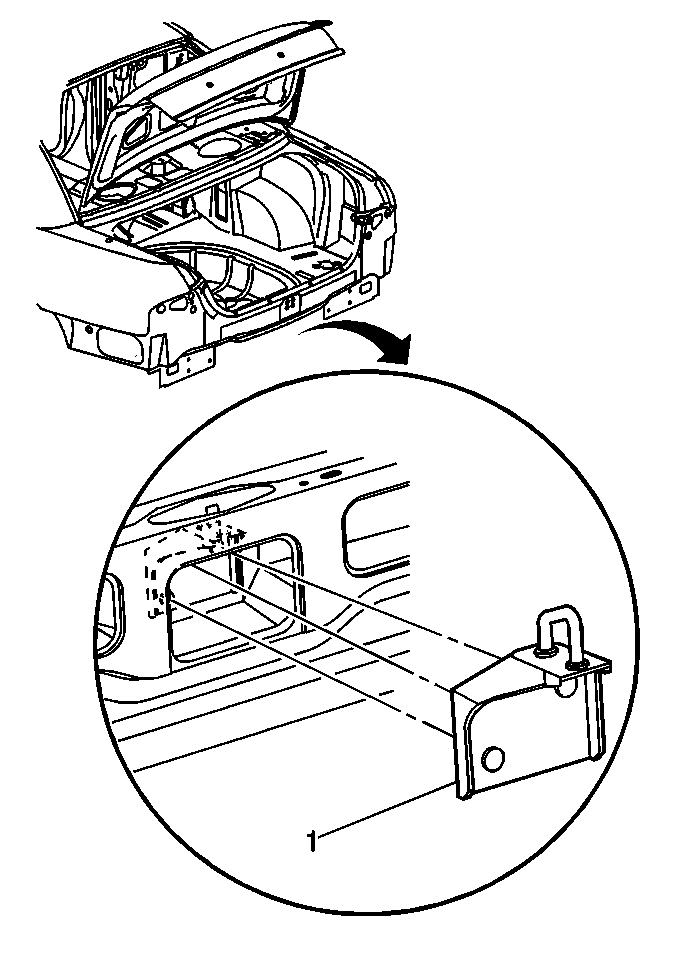 1