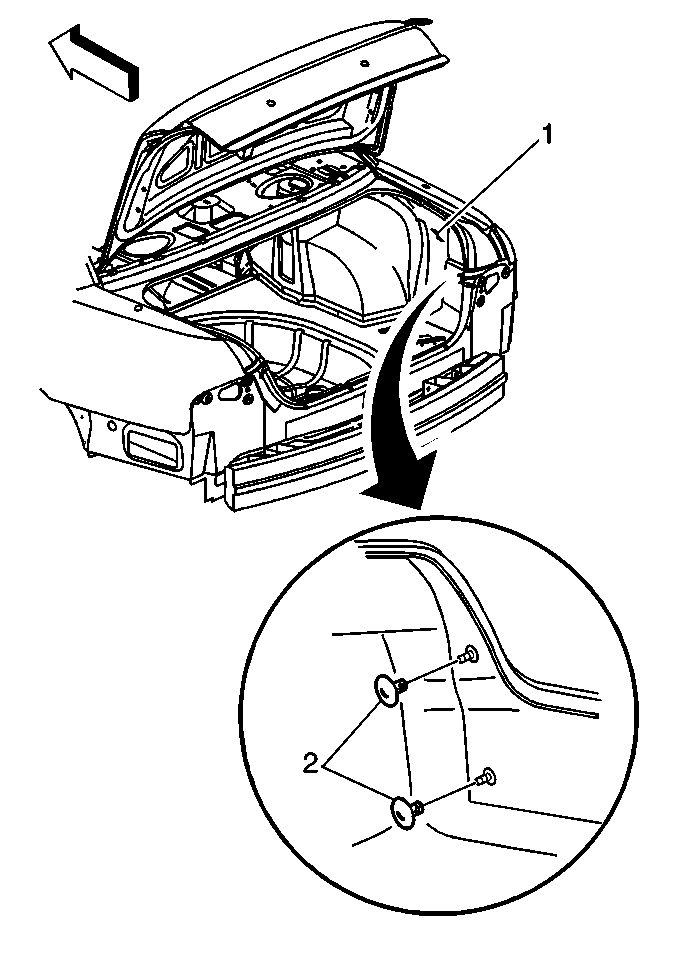 1

2