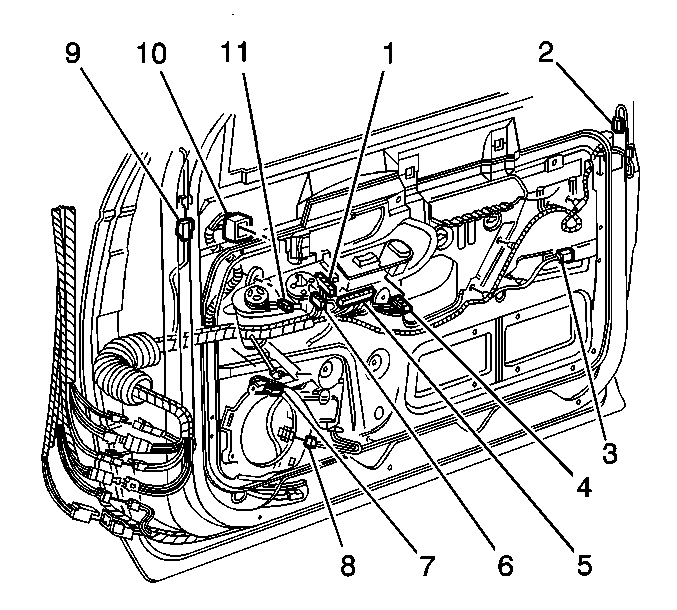 9
10
11
1
2
3
4
5
6
7
8