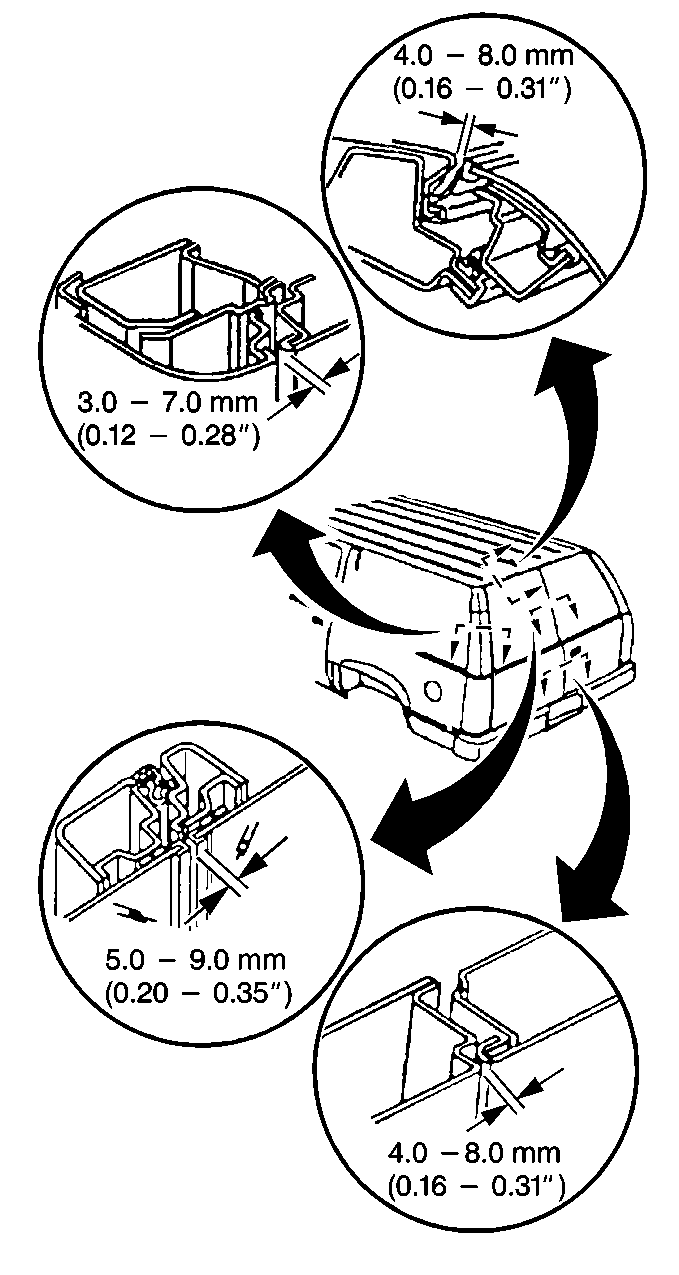 4.0 – 8.0 mm
(0.16 – 0.31″)

3.0 – 7.0 mm
(0.12 – 0.28″)

5.0 – 9.0 mm
(0.20 – 0.35″)

4.0 –8.0 mm
(0.16 – 0.31″)