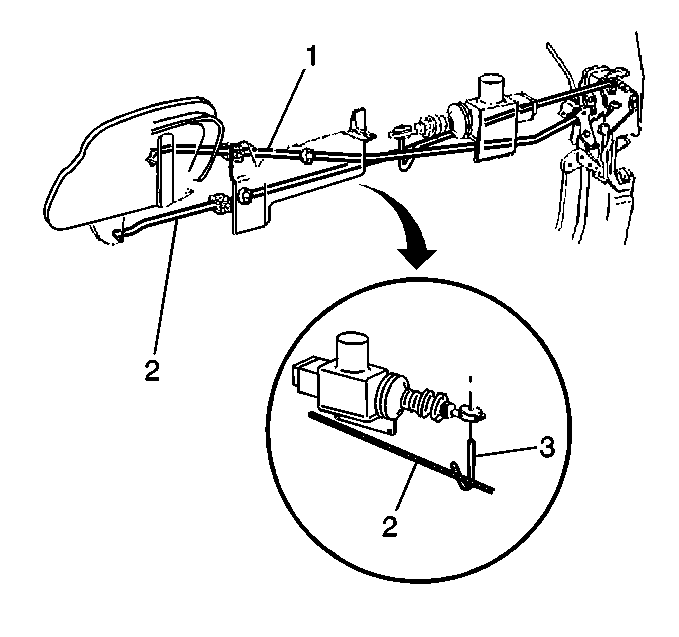 1
2
3
2