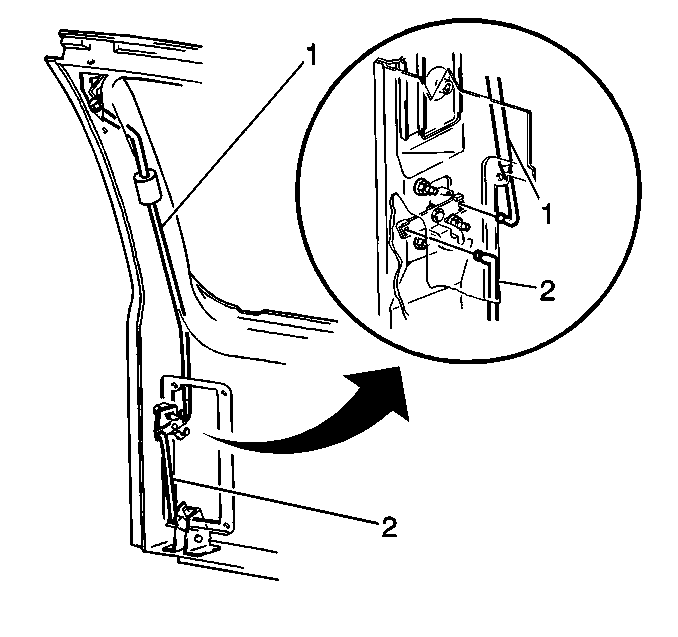 1
1
2
2