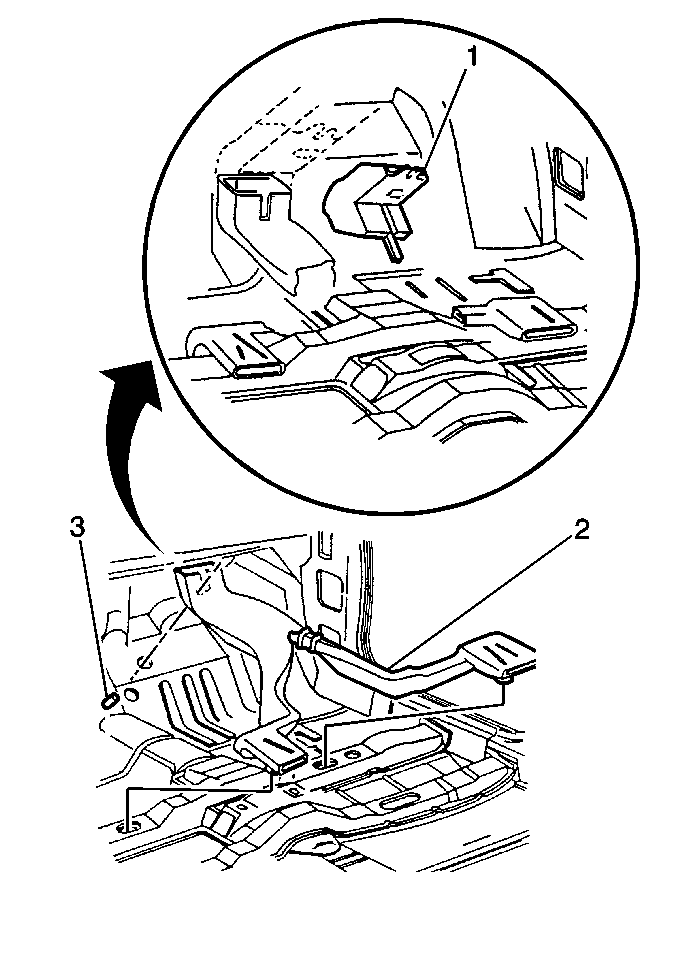 1
3
2