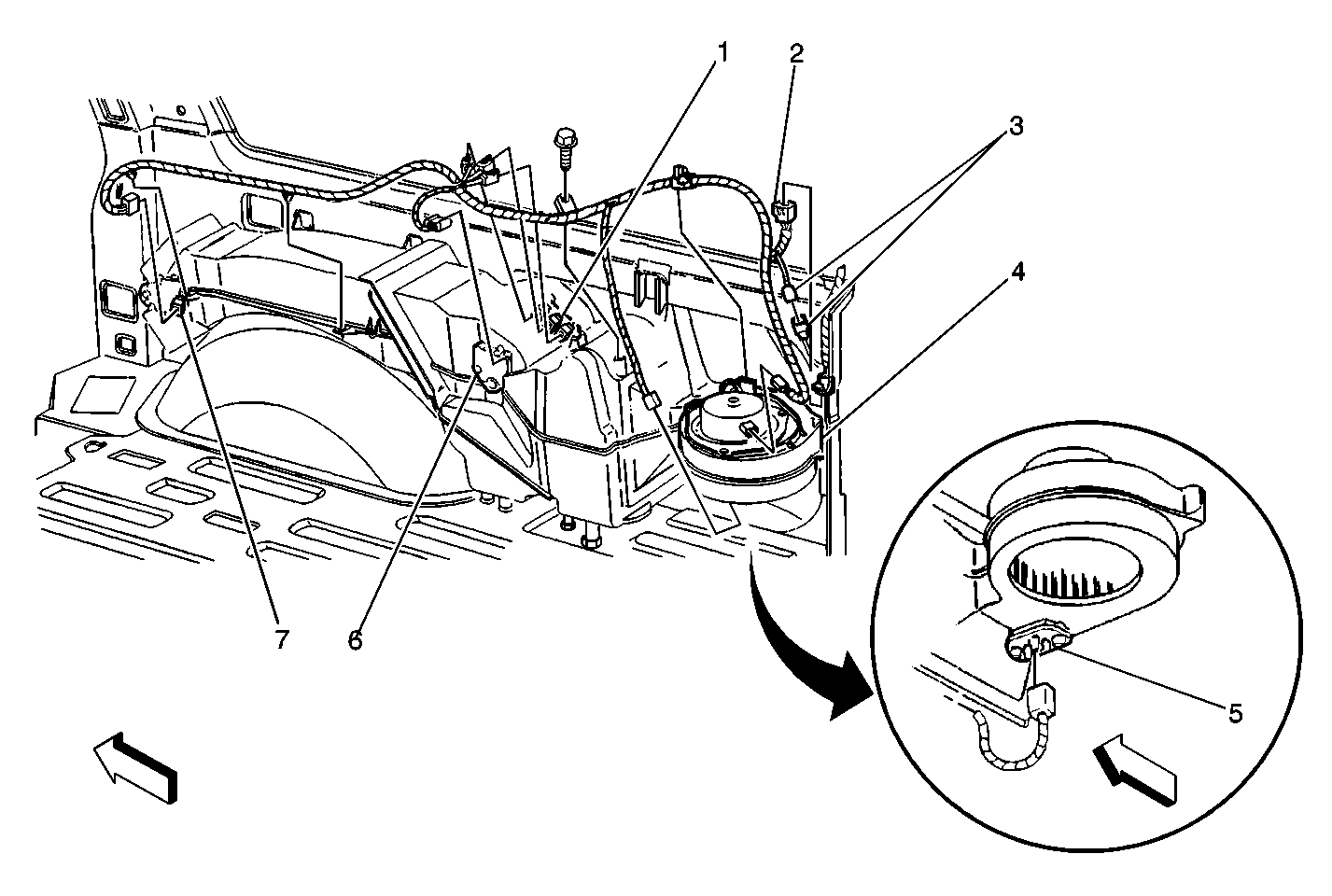 1
2
3
4
7
6
5