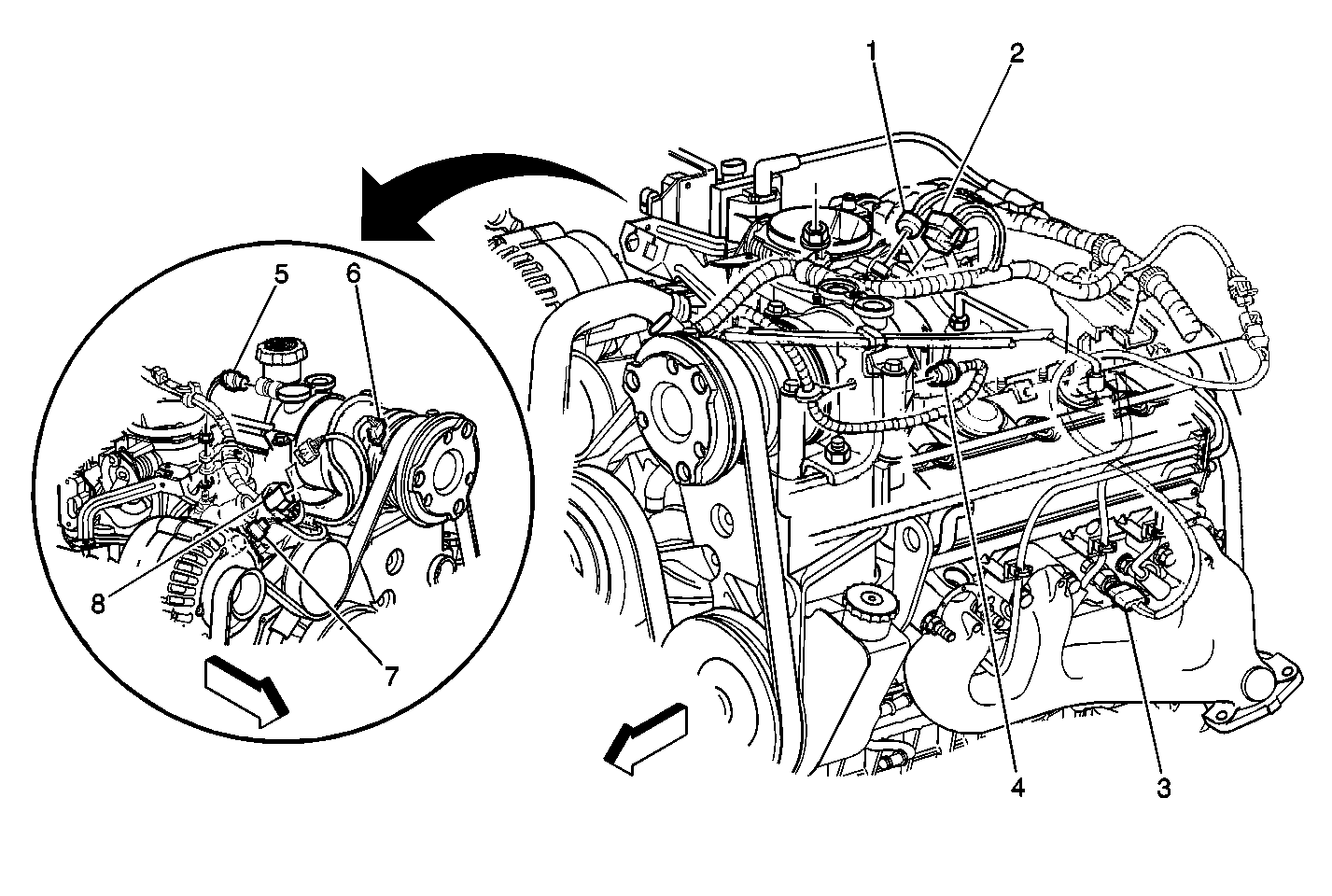 1
2
5
6
8
7
4
3