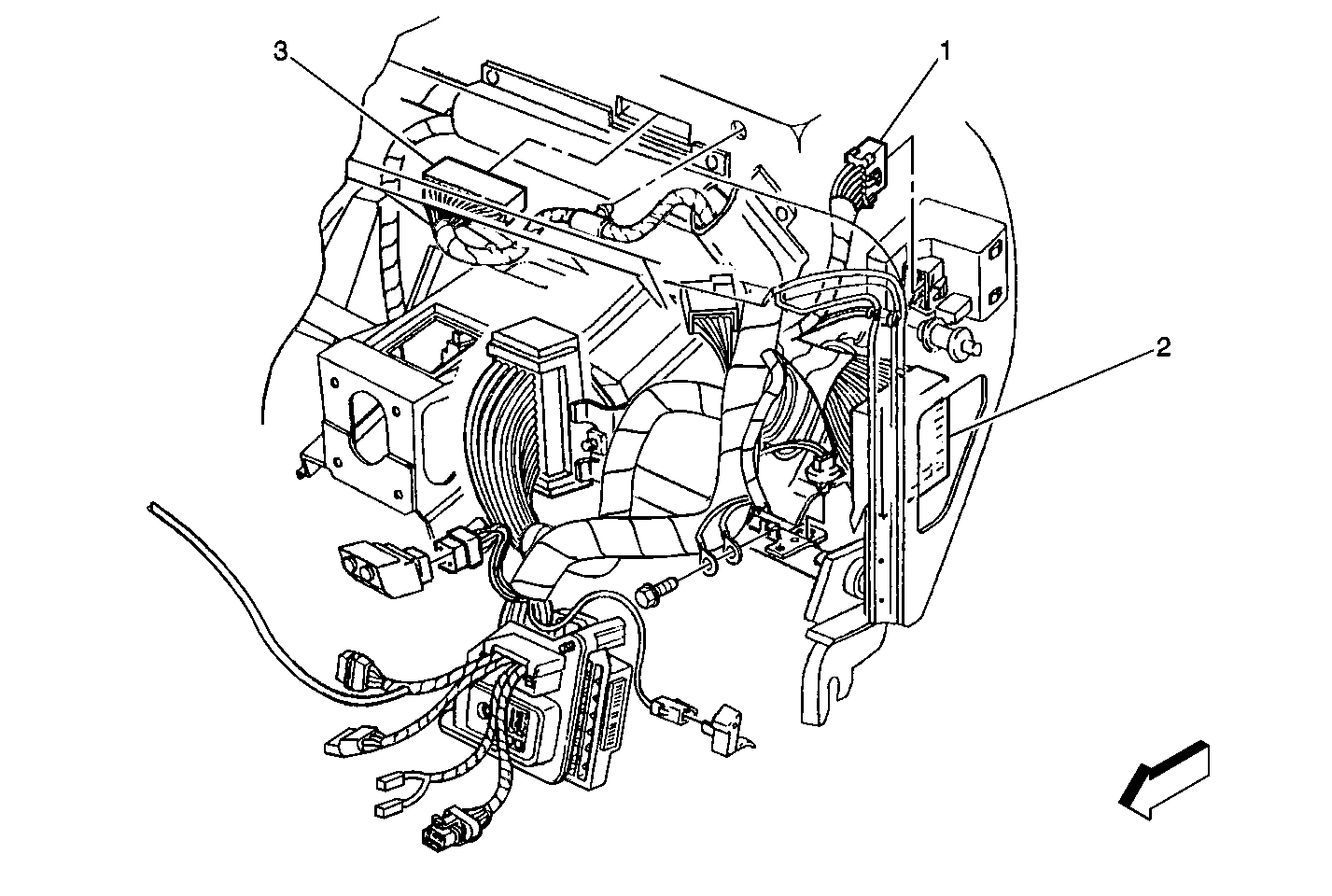 3
1
2