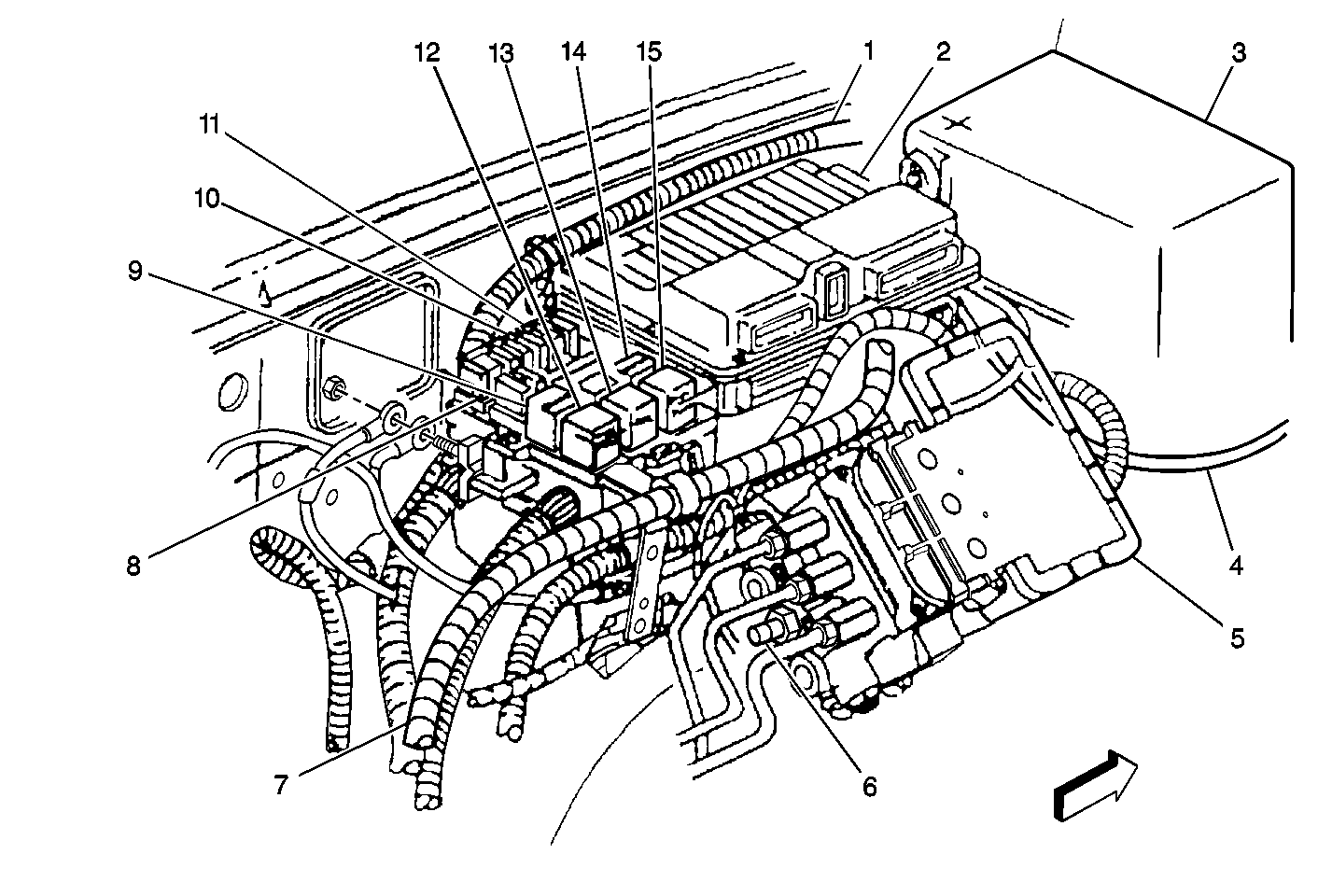 12
13
14
15
1
2
3
11
10
9
8
7
6
5
4