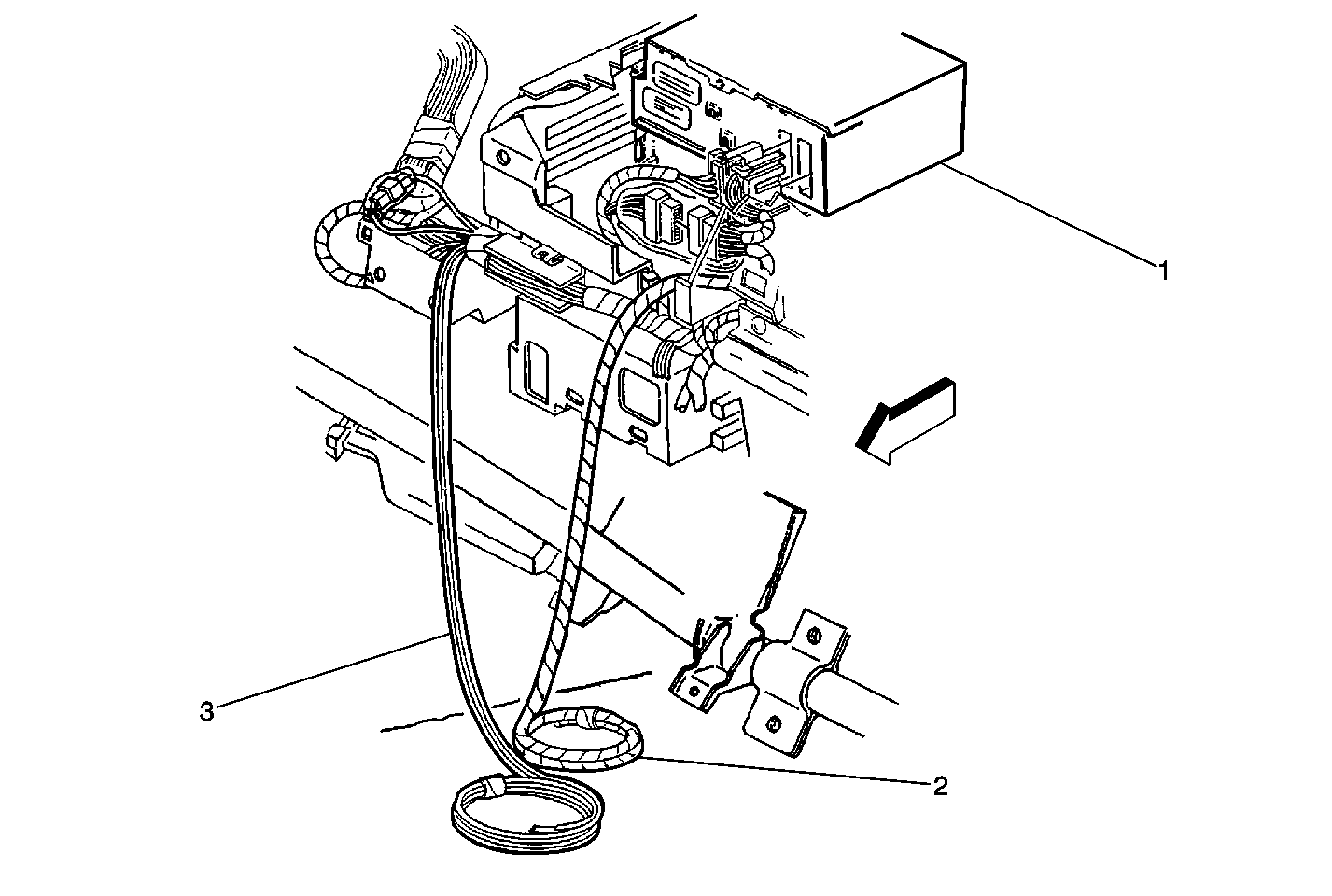 1

3

2