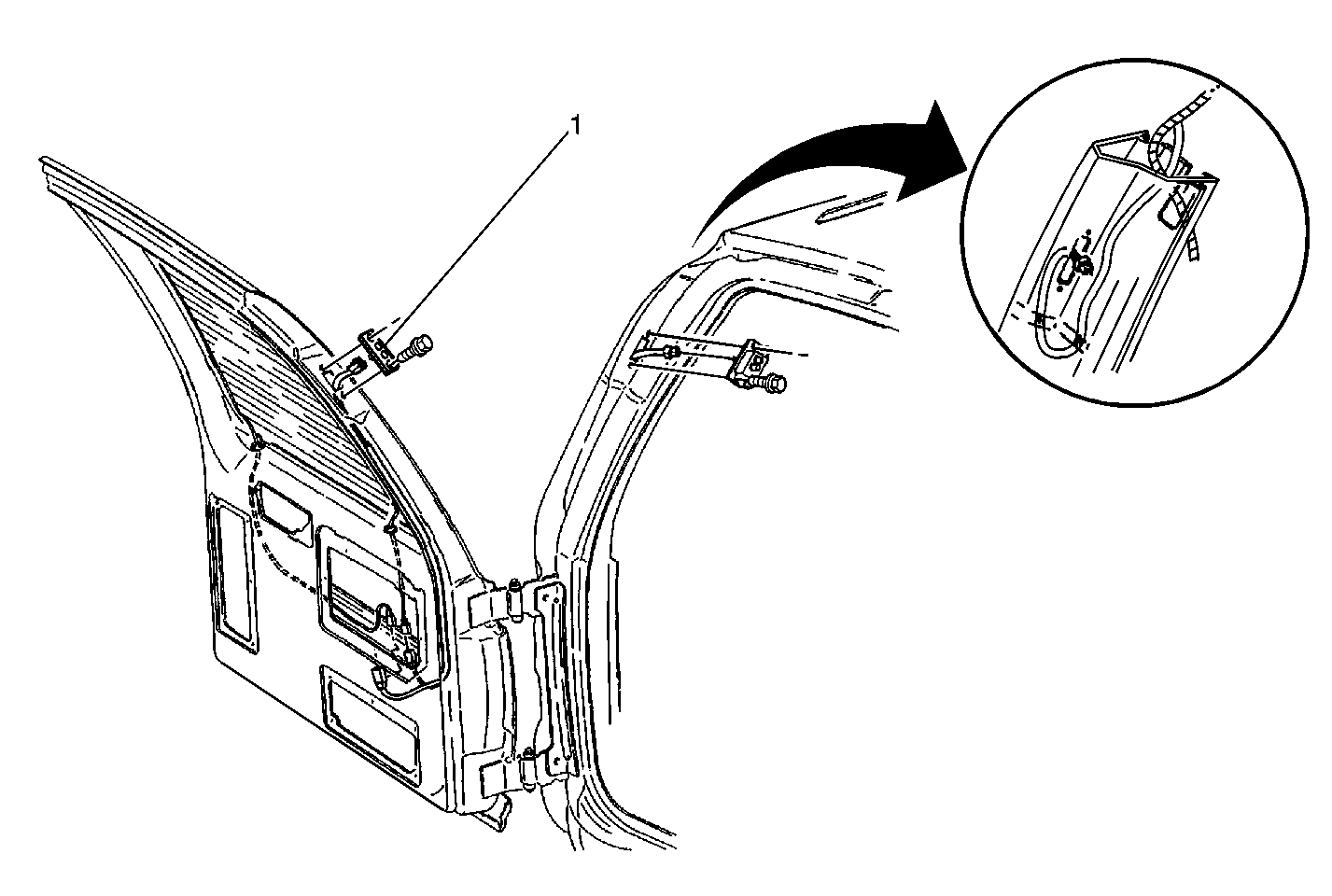 1