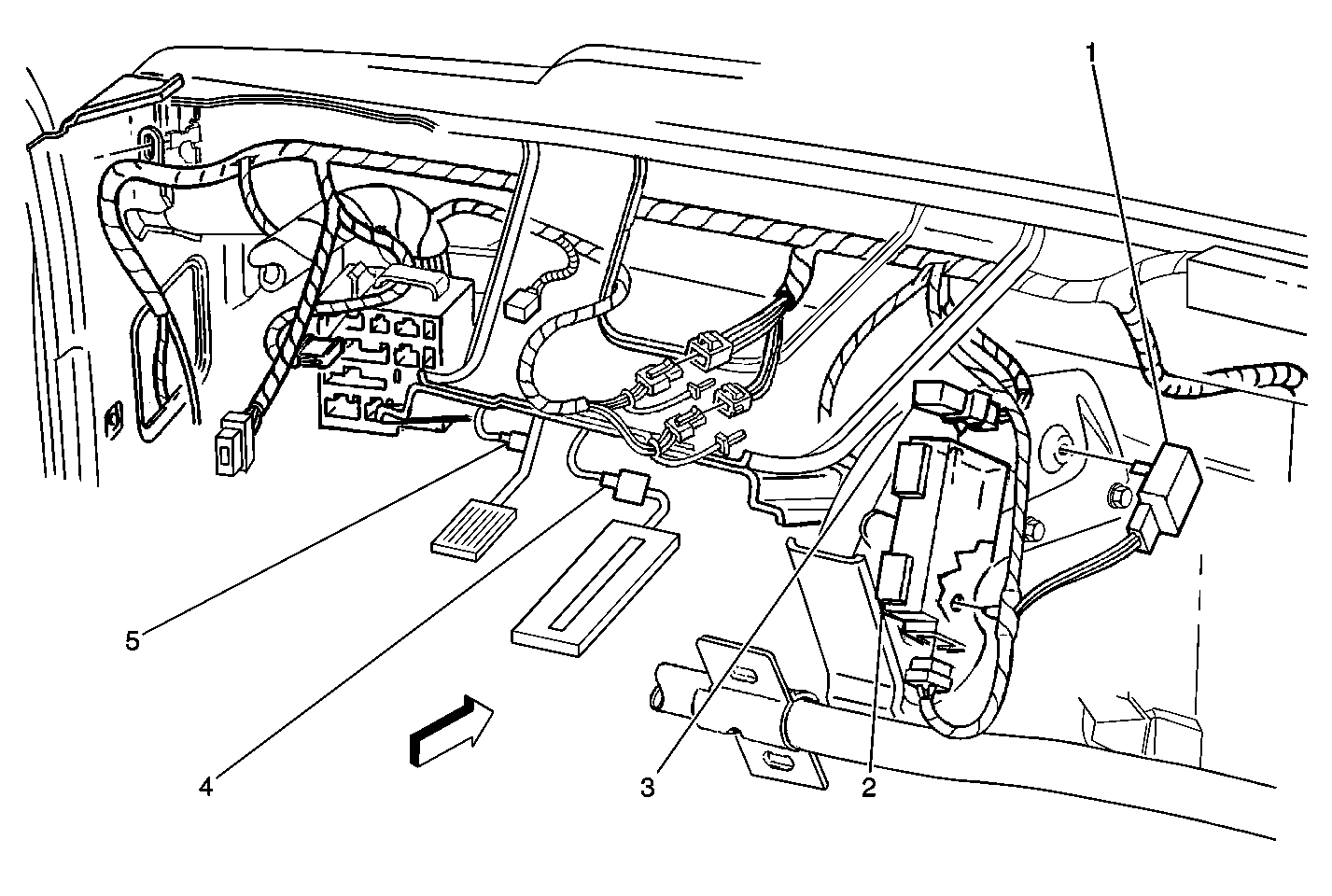 1
5
4
3
2