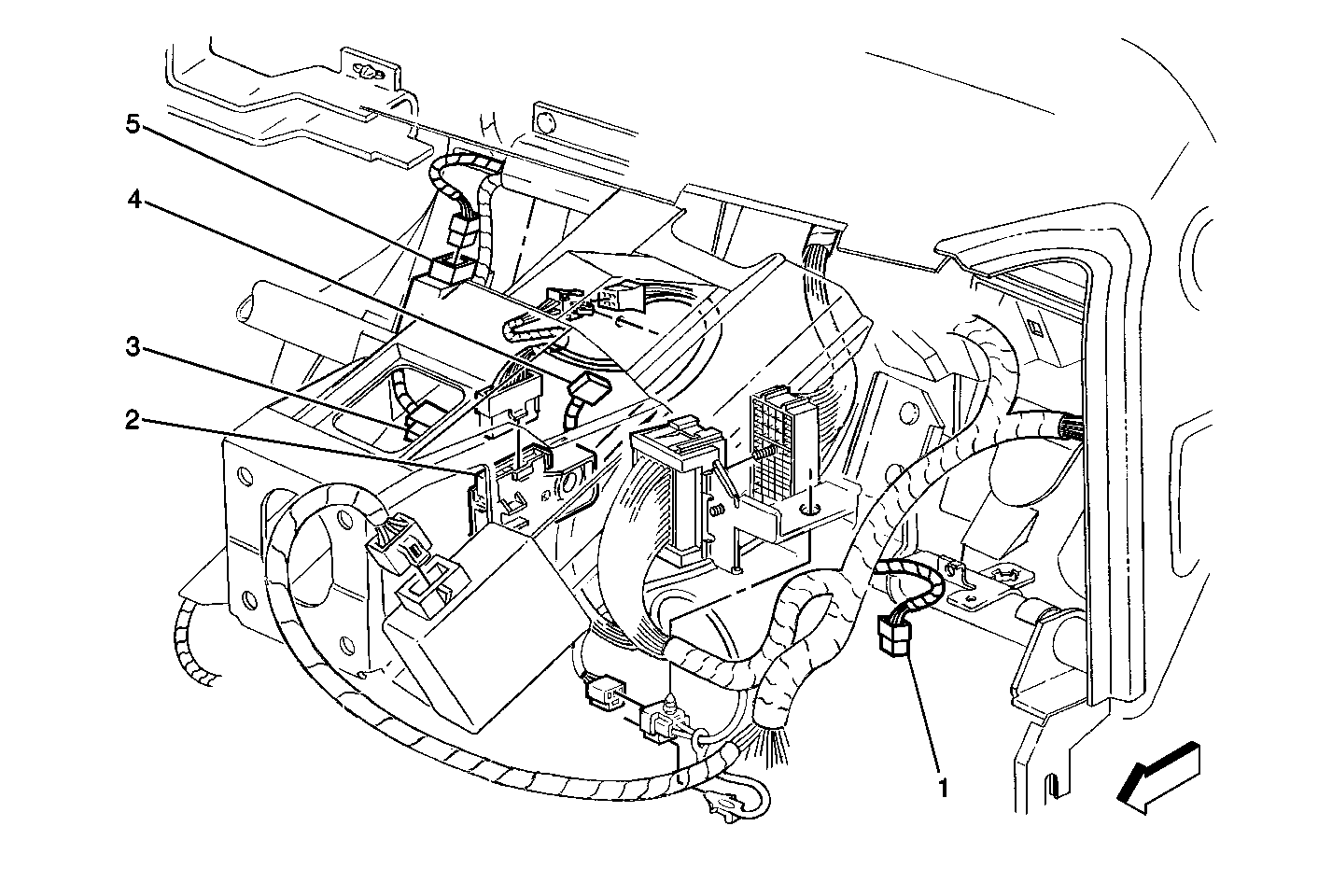 5
4
3
2
1