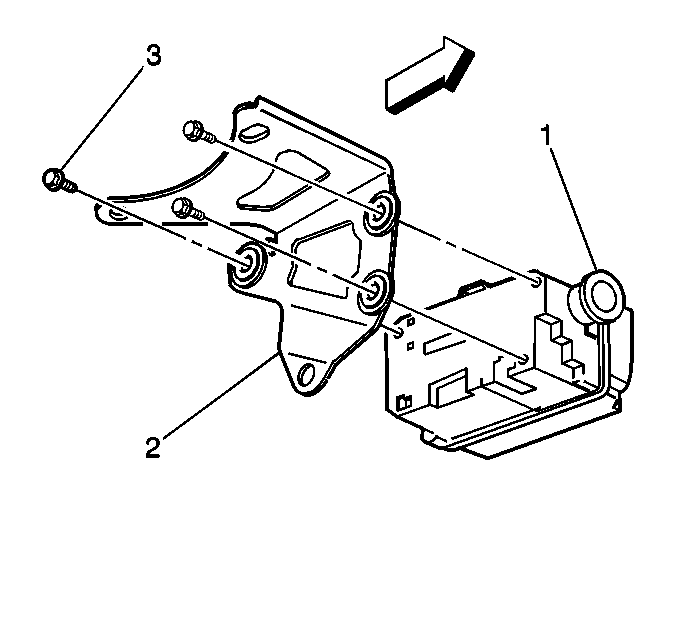 3
1
2