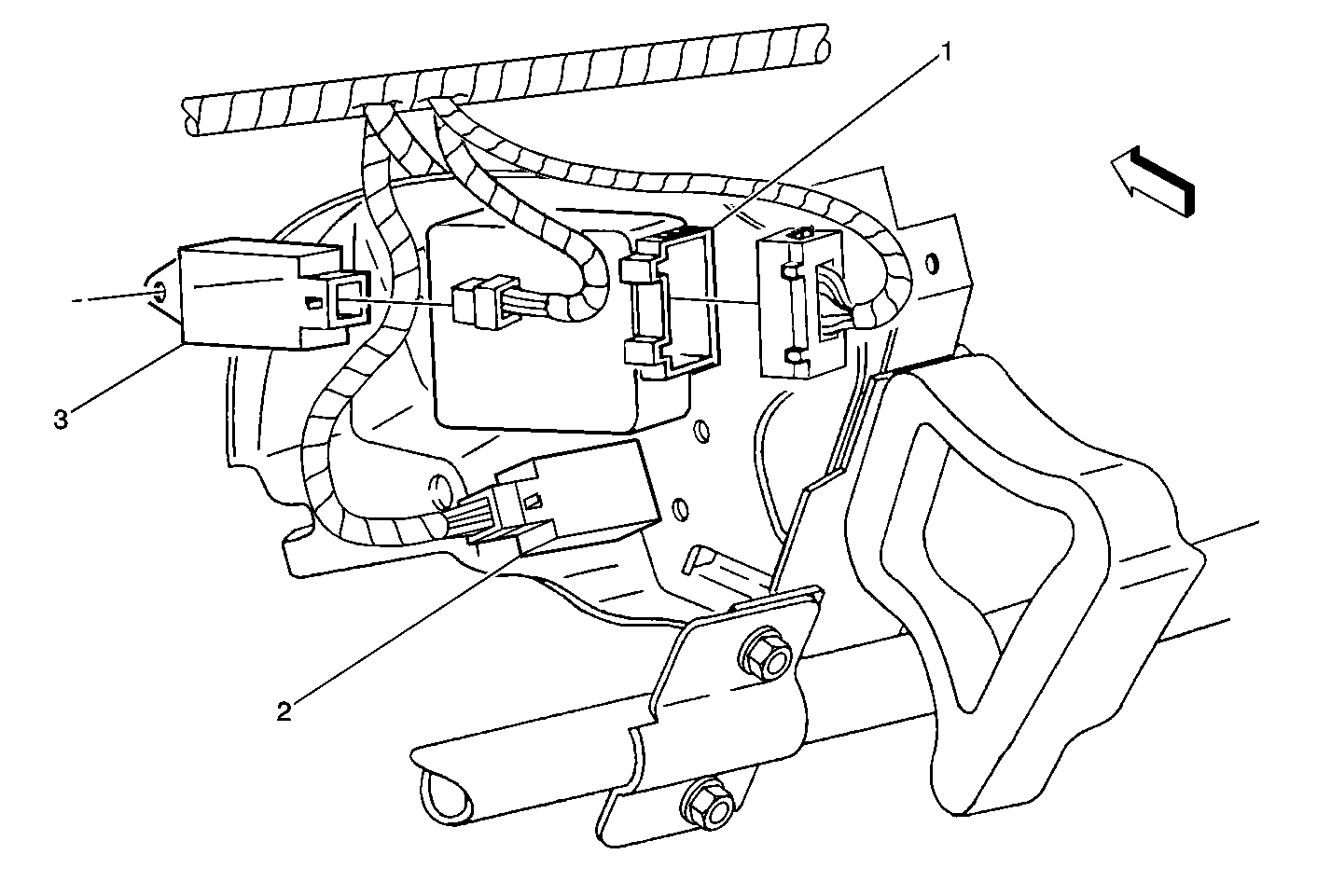 1

3

2