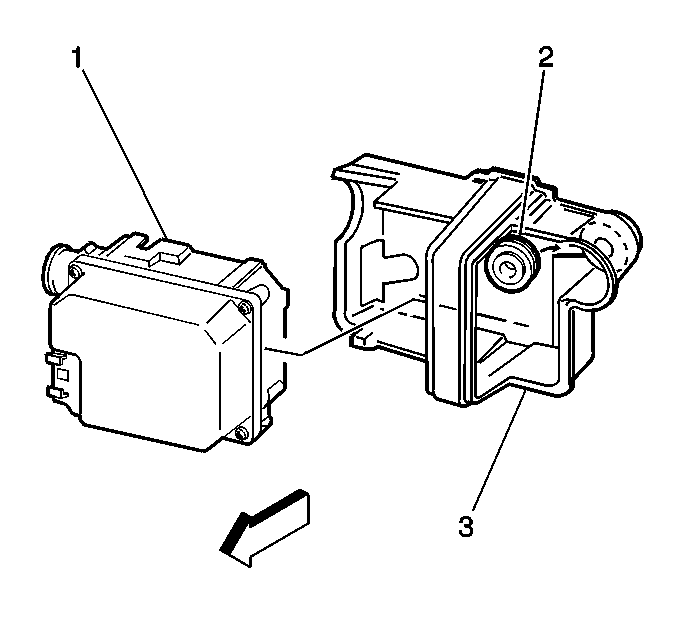 1
2
3