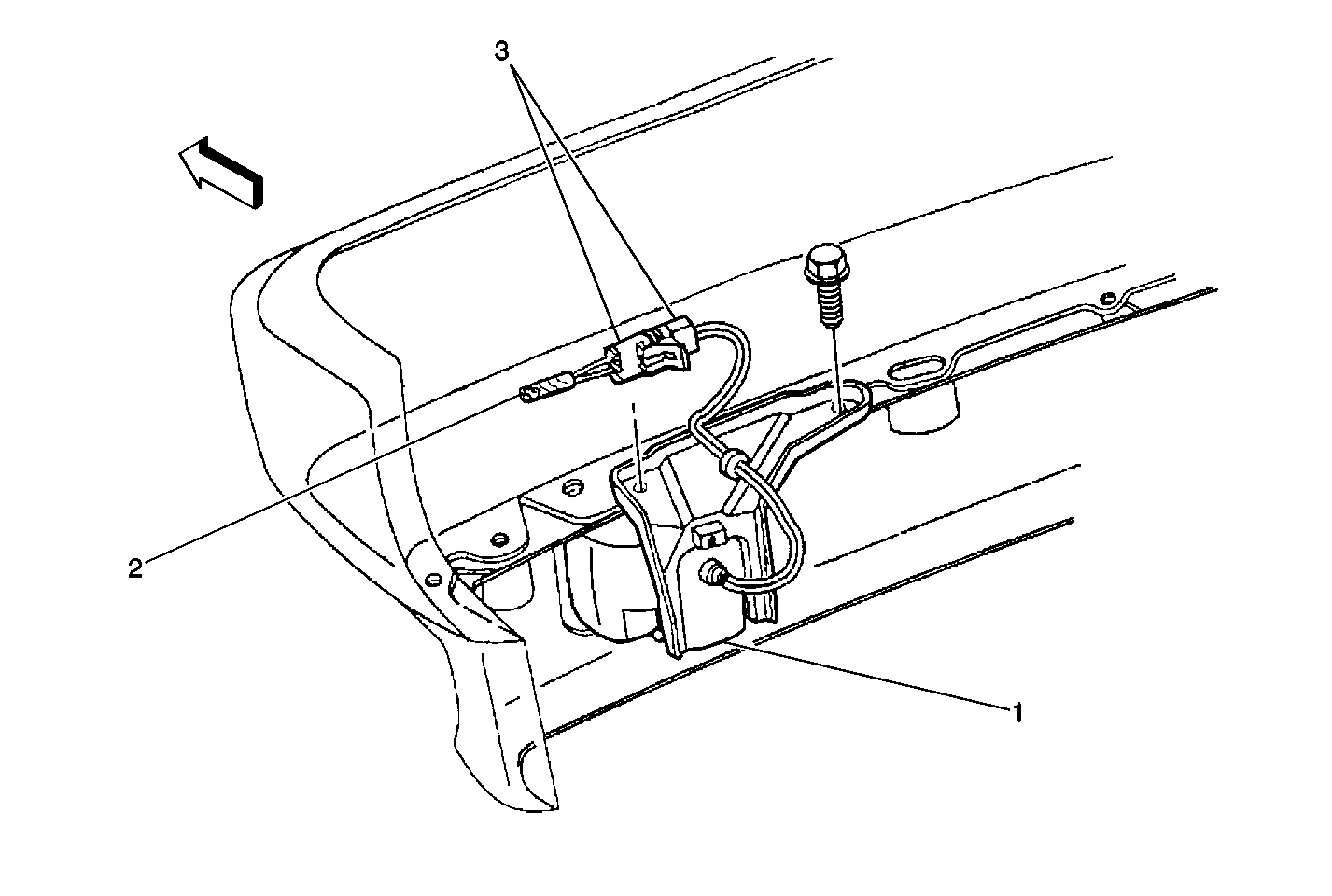 3

2

1