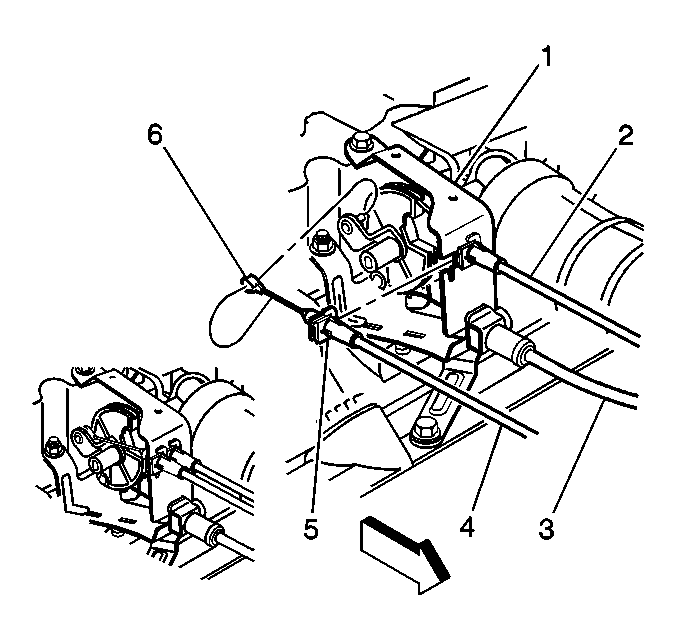 1
2
6
5
4
3