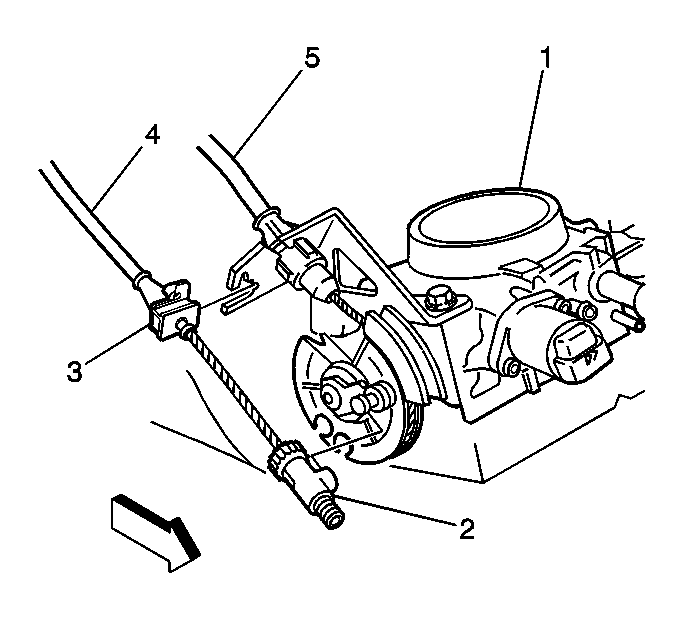 5
1
4
3
2