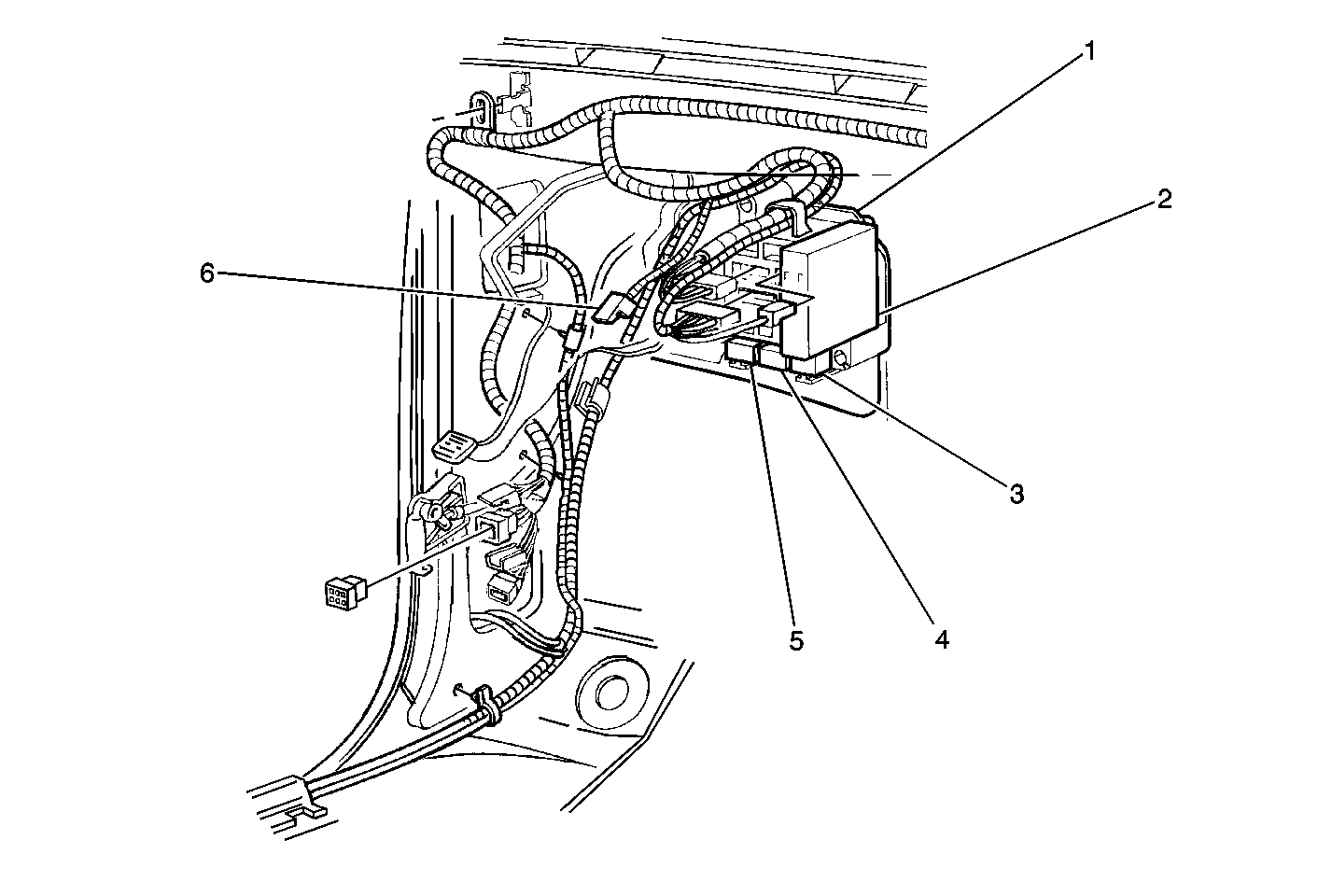 1
2
6
3
5
4