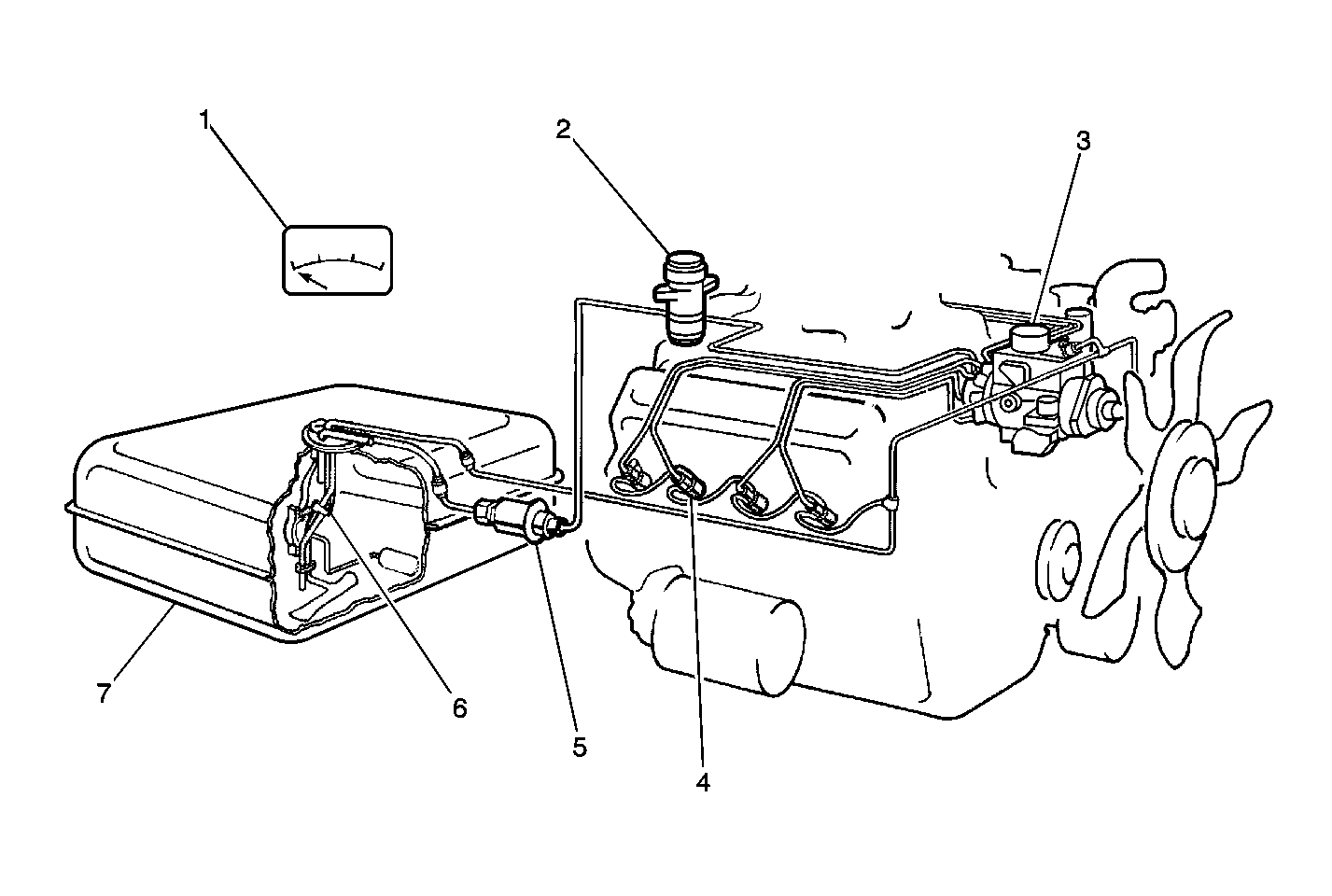 1
2
3
7
6
5
4