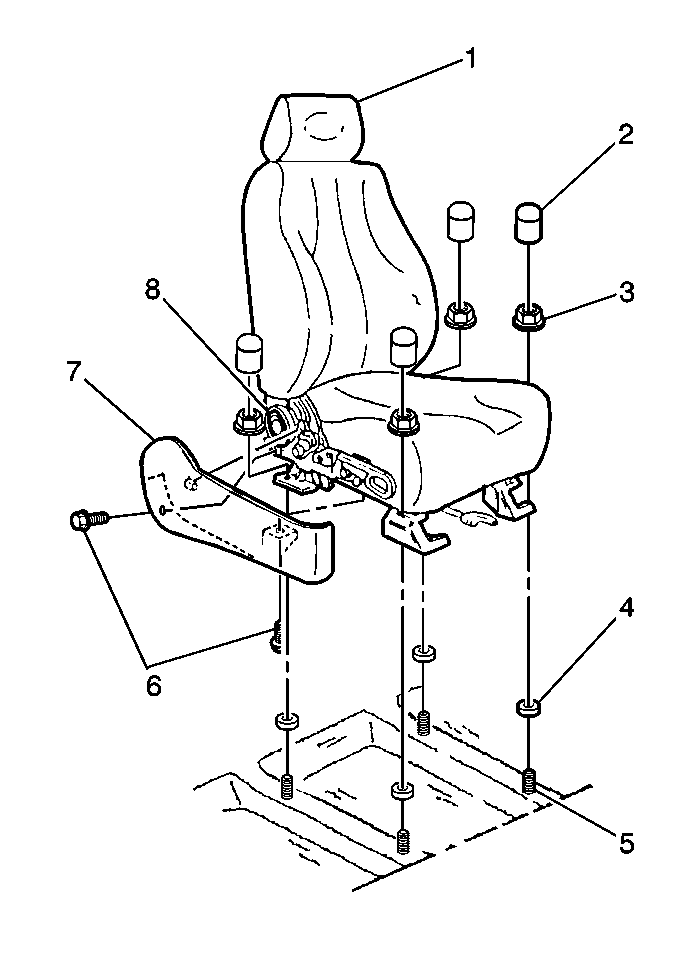 1
2
3
8
7
4
6
5