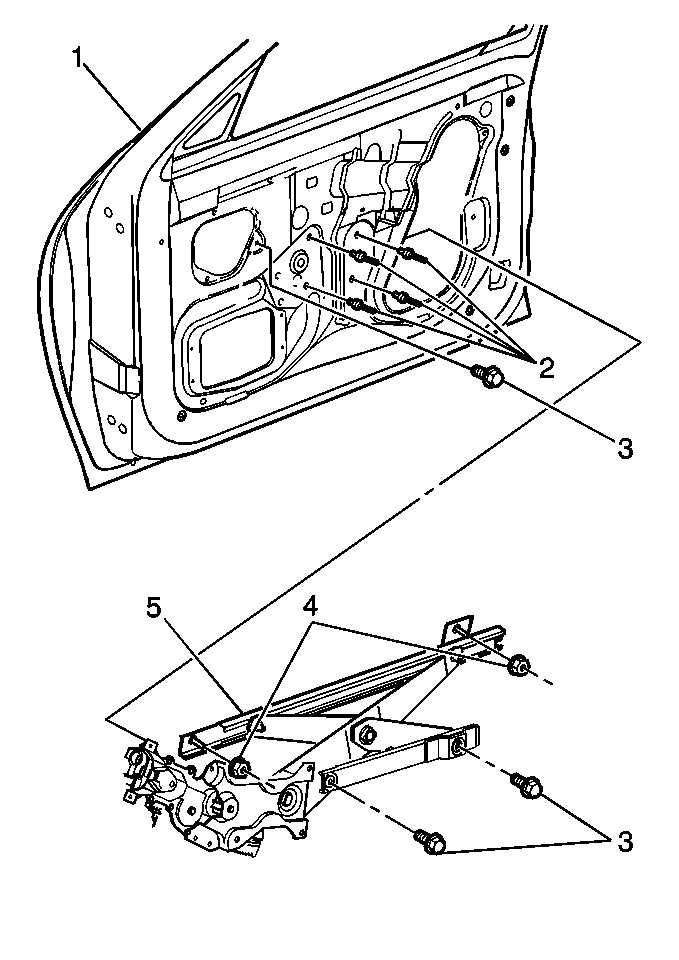 1
2
3
5
4
3