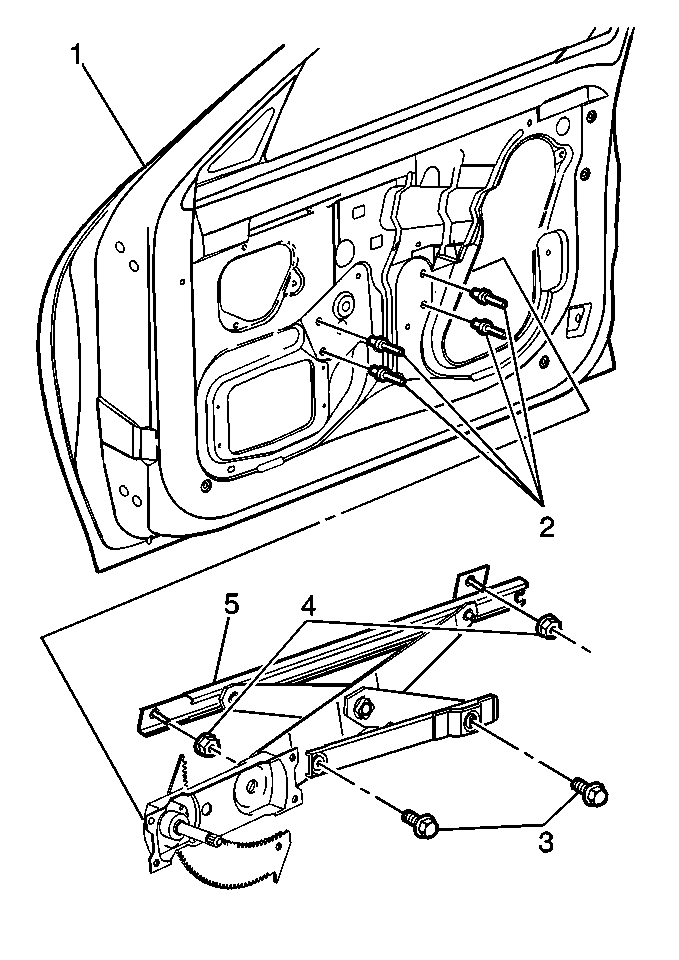 1
2
5
4
3