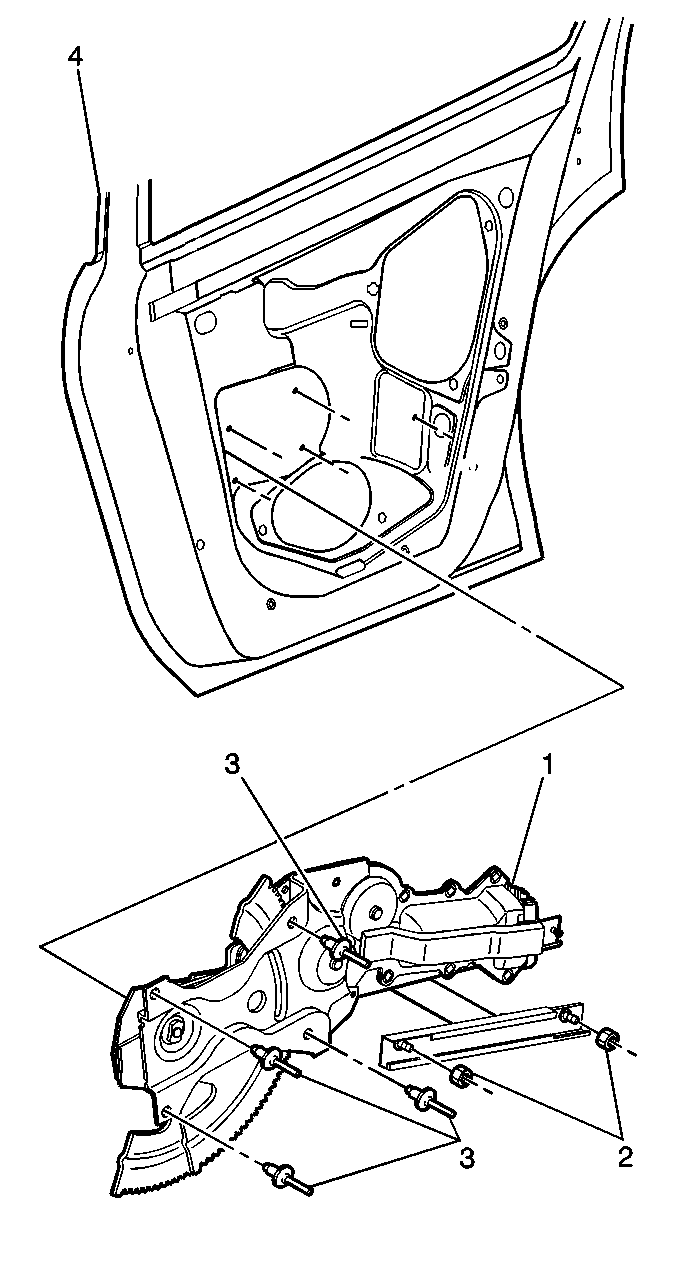 4
3
1
3
2