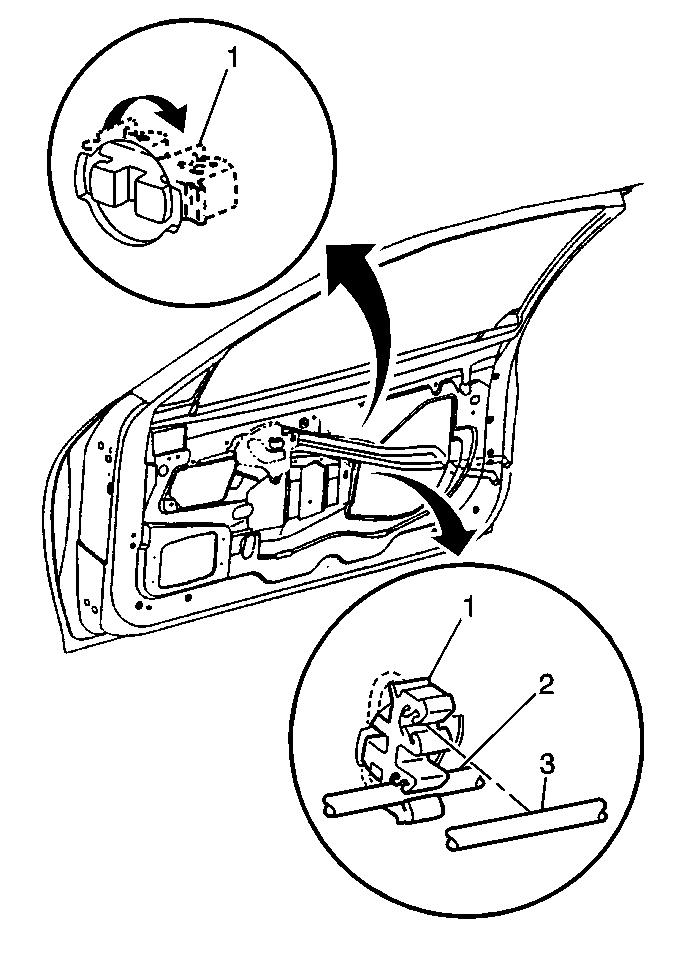 1

1
2
3